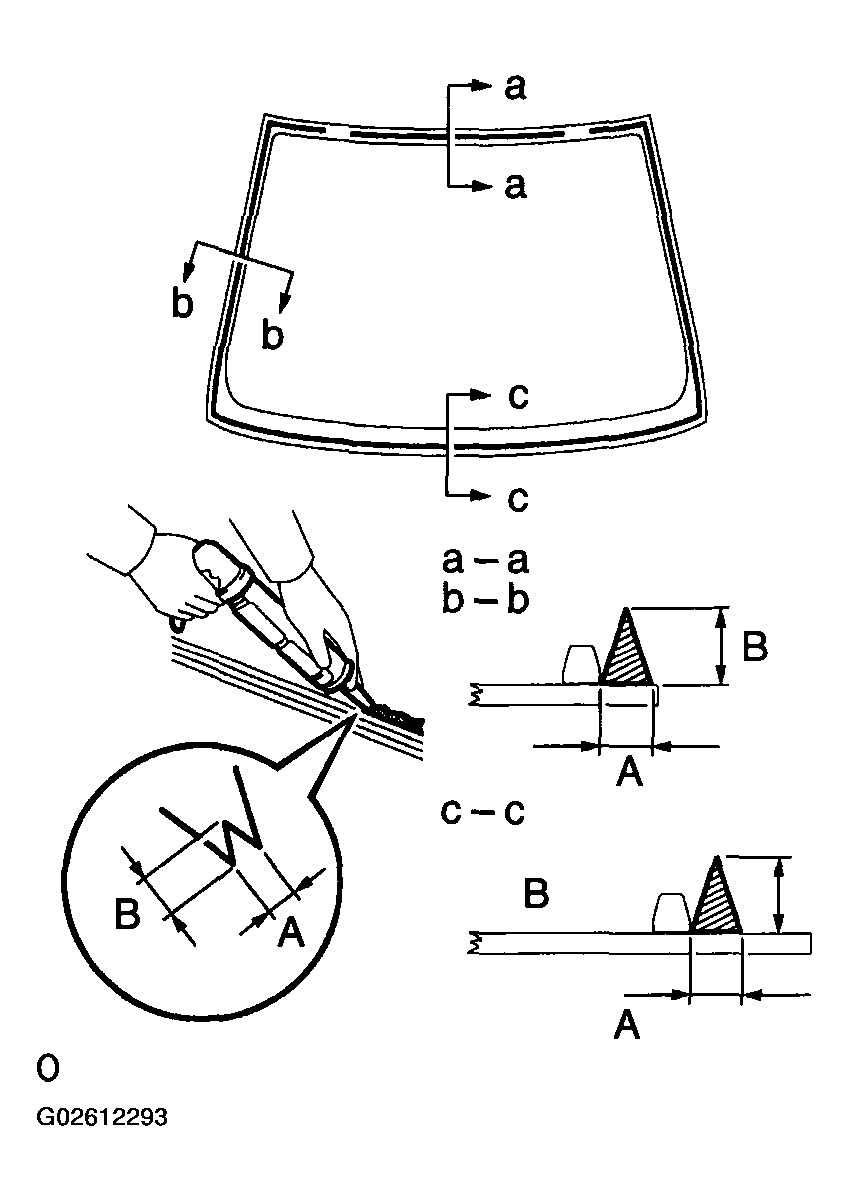 a
a
b
b
c
c
a – a
b – b
B
A
c – c
B
A
B
A
O
G02612293