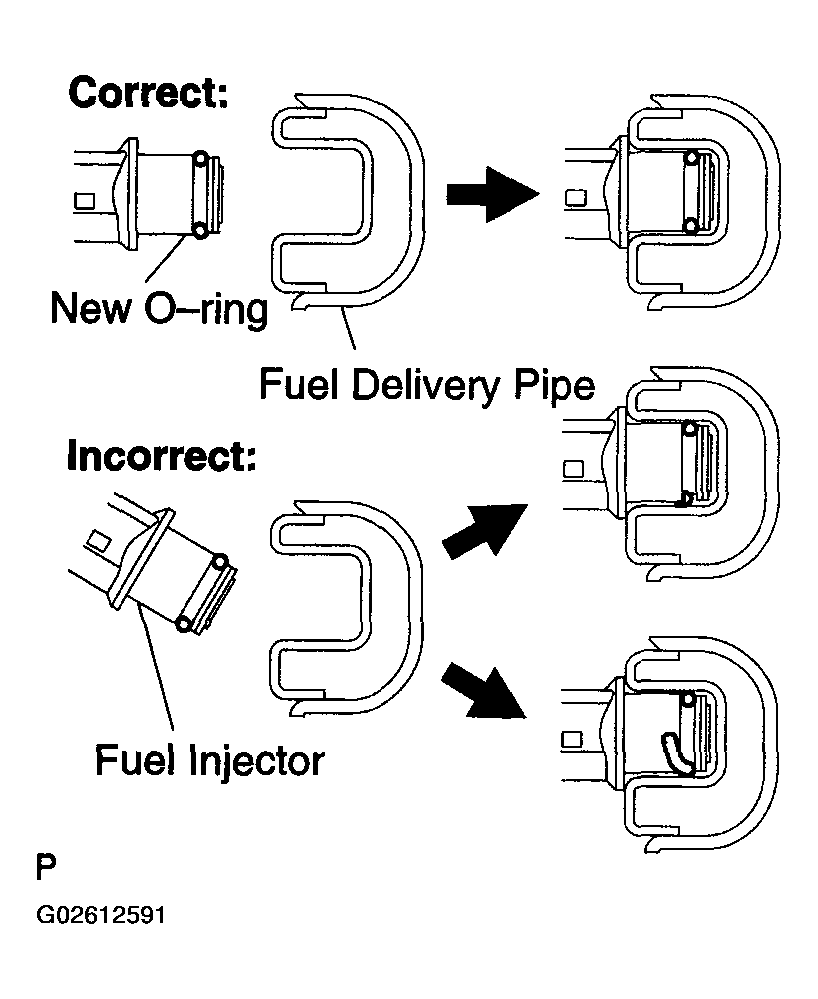 Correct:

New O–ring

Fuel Delivery Pipe

Incorrect:

Fuel Injector

P

G02612591