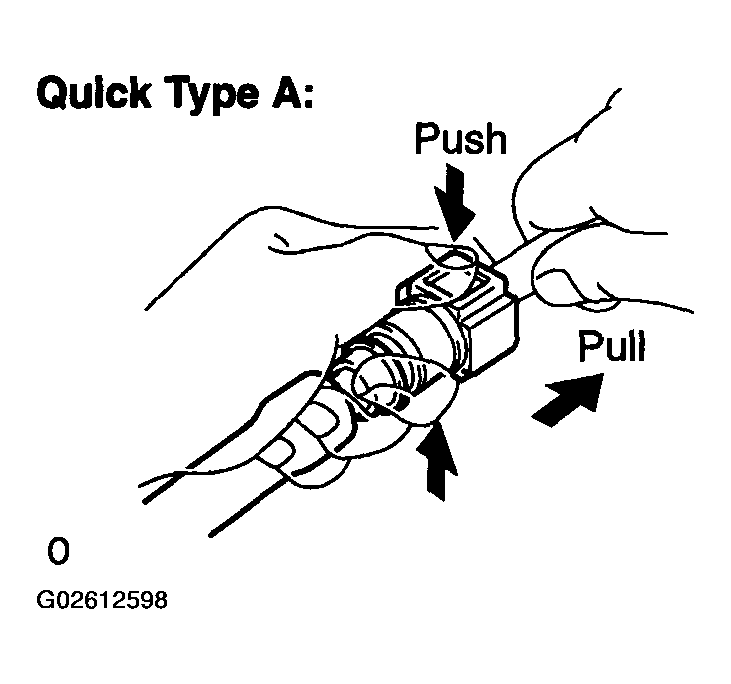 Quick Type A:

Push

Pull

0

G02612598