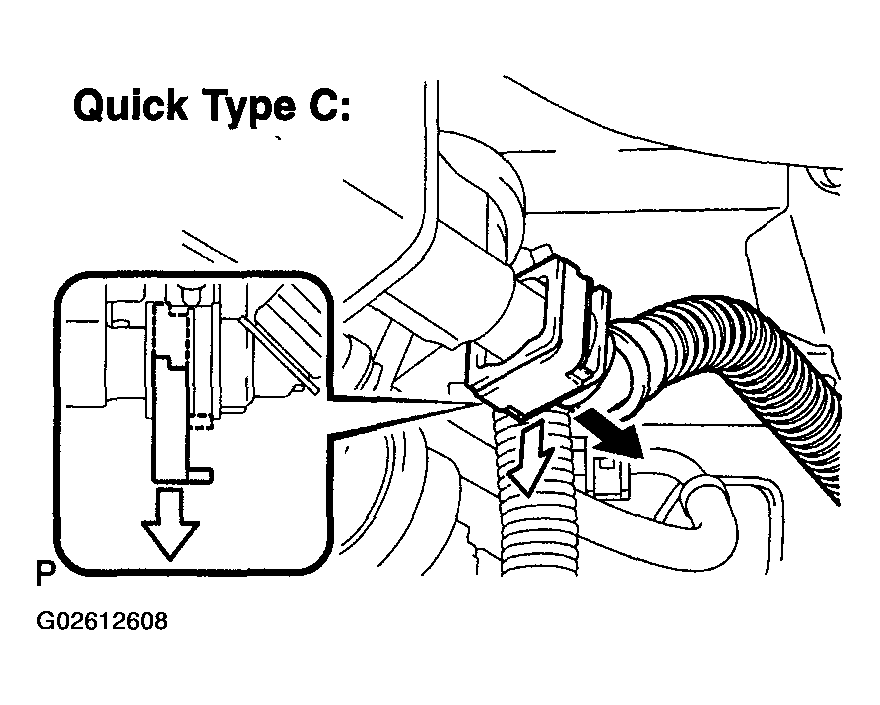 Quick Type C:

P

G02612608