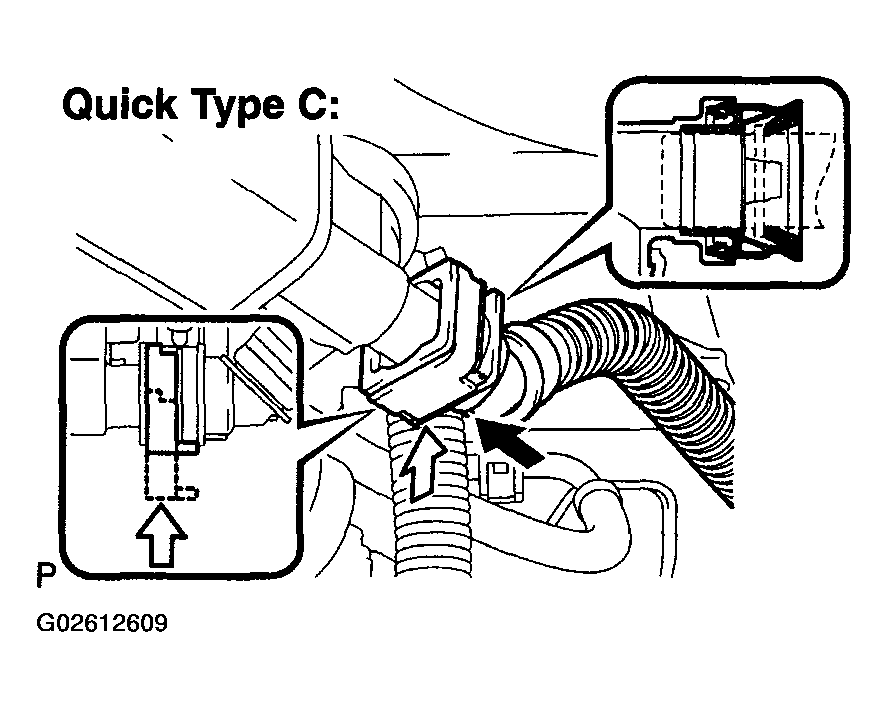 Quick Type C:

P

G02612609