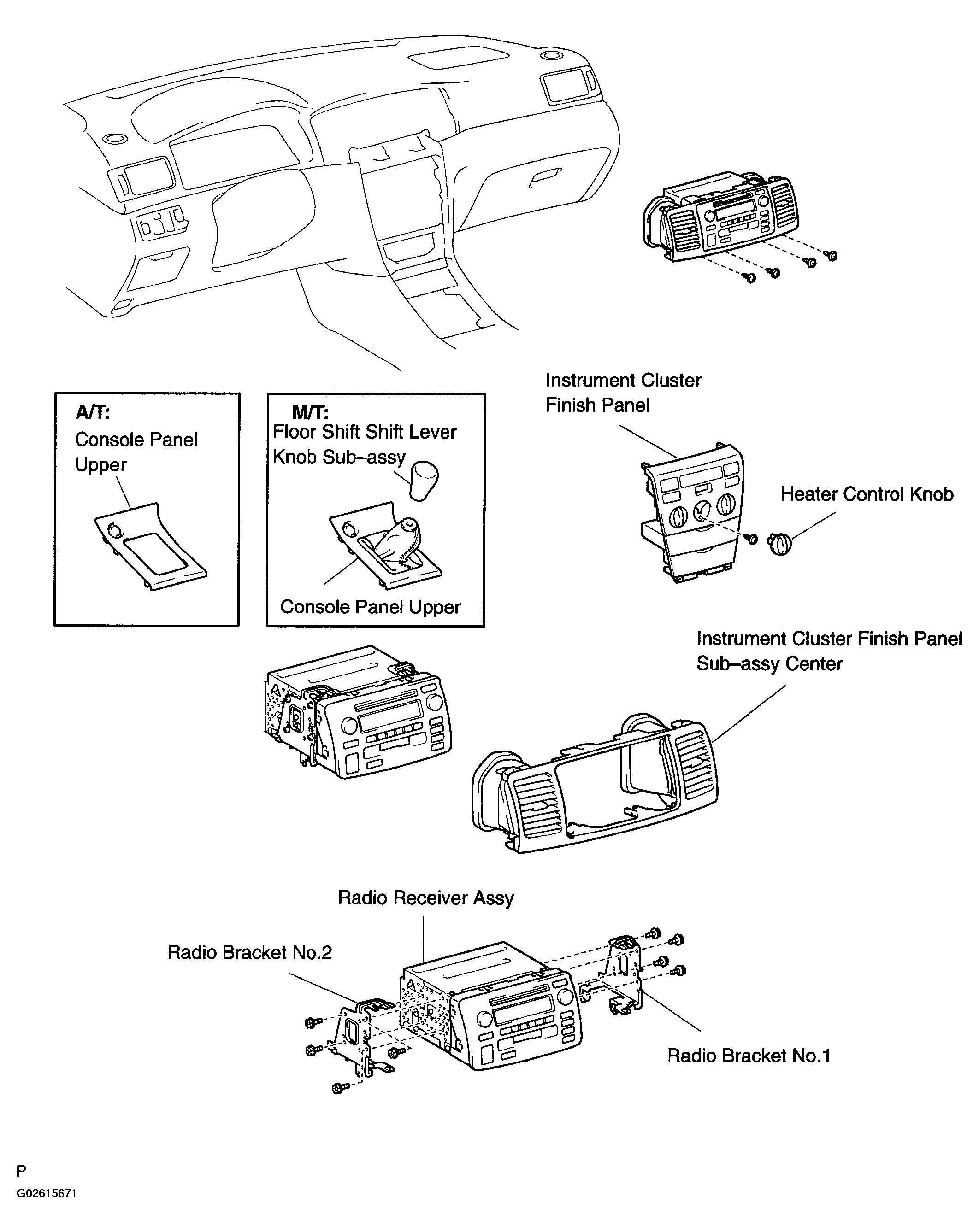 A/T:
Console Panel Upper

M/T:
Floor Shift Shift Lever Knob Sub–assy

Console Panel Upper

Instrument Cluster Finish Panel

Heater Control Knob

Instrument Cluster Finish Panel Sub–assy Center

Radio Receiver Assy

Radio Bracket No.2

Radio Bracket No.1

P

G02615671