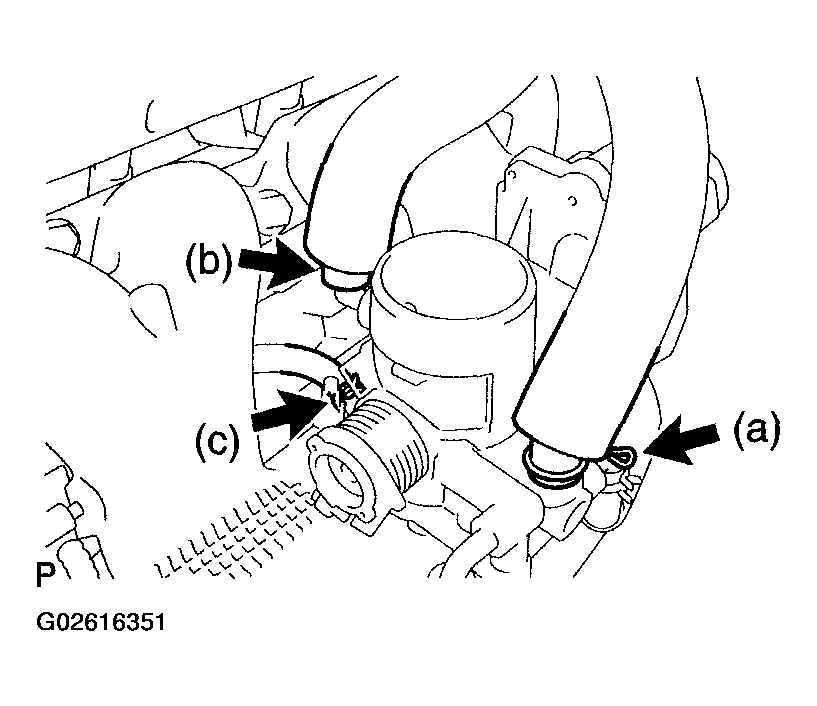 (b)
(c)
(a)
P
G02616351