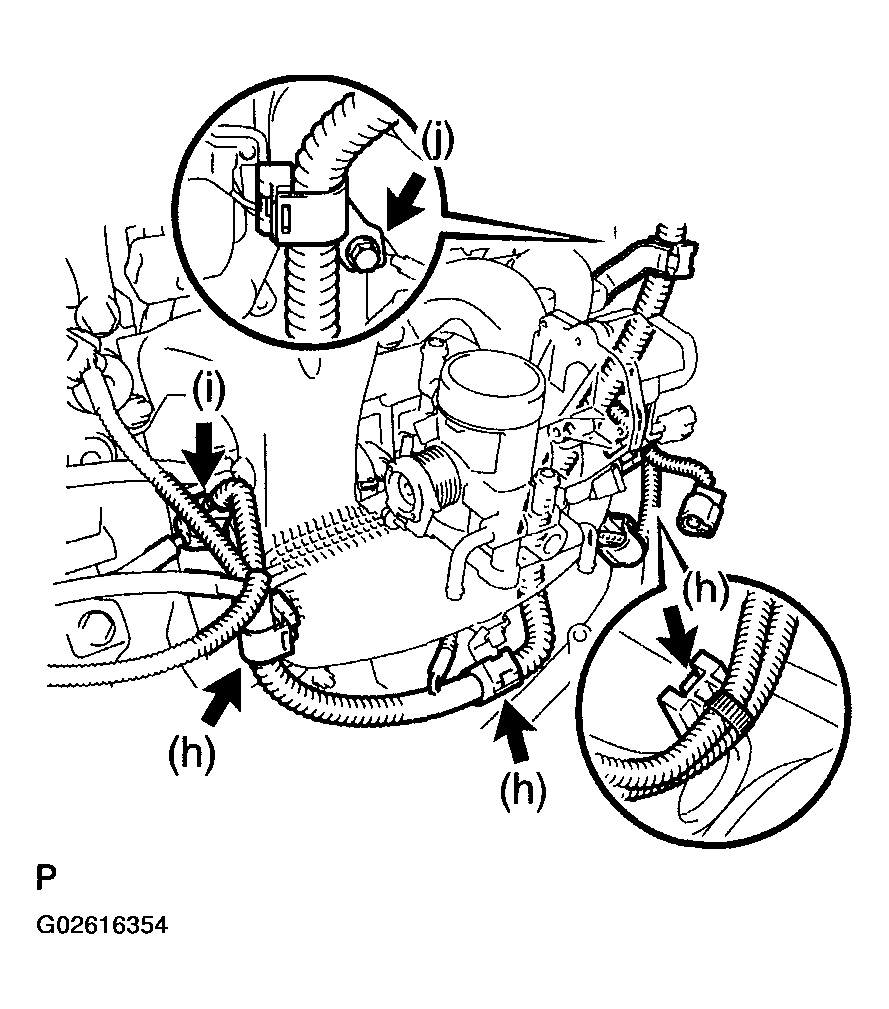 (j)

(i)

(h)

(h)

(h)

P

G02616354