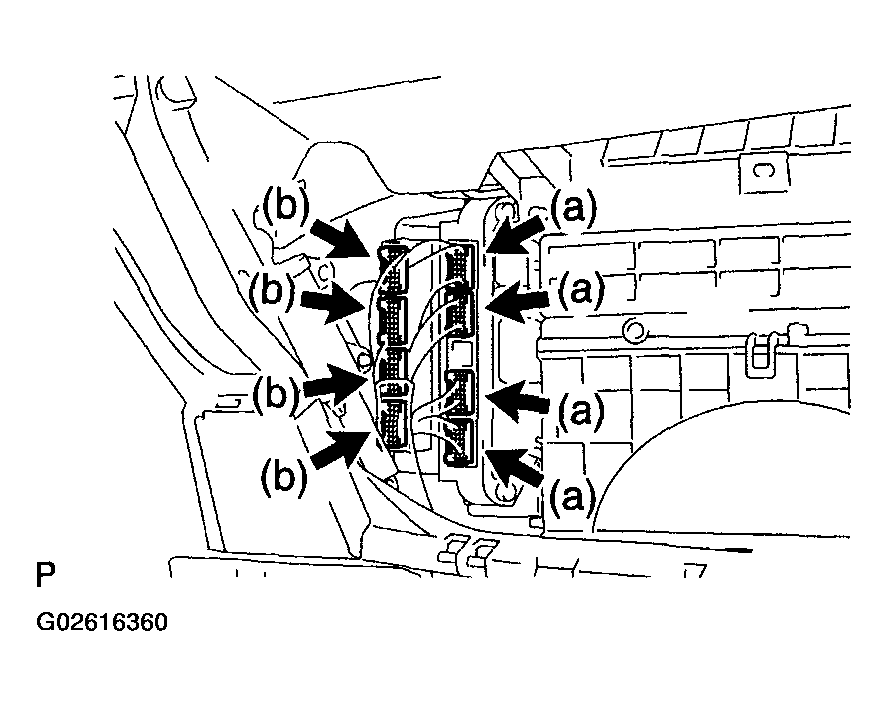 (b)
(a)
(b)
(a)
(b)
(a)
(b)
(a)

P

G02616360