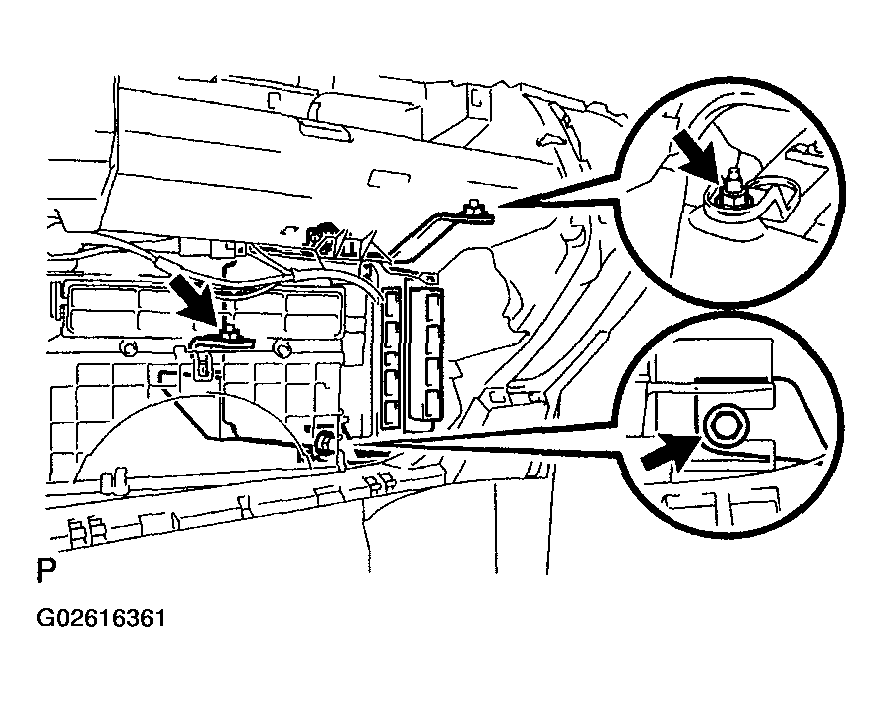 P

G02616361