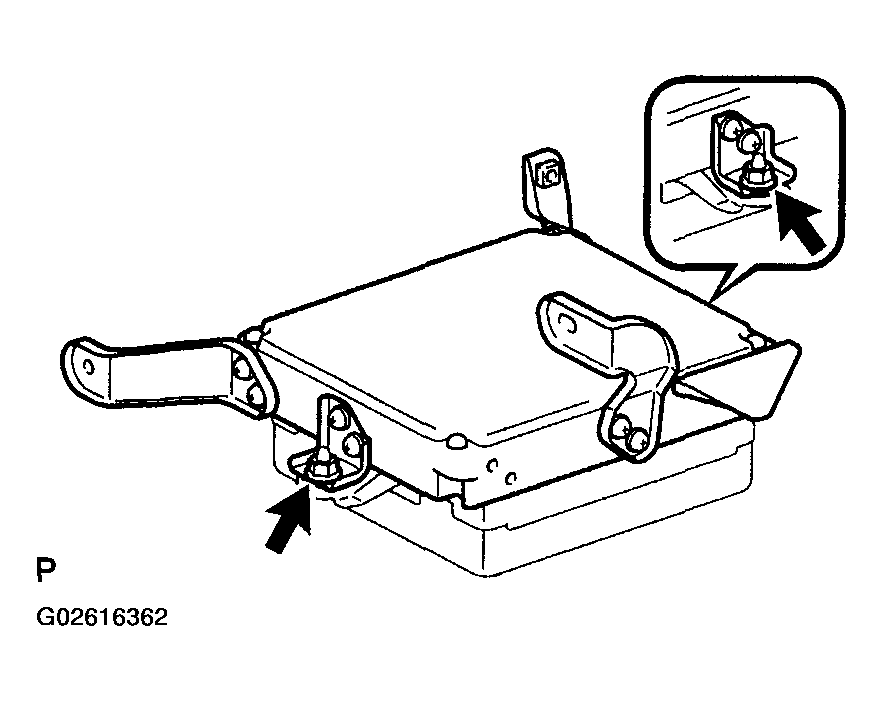 P

G02616362