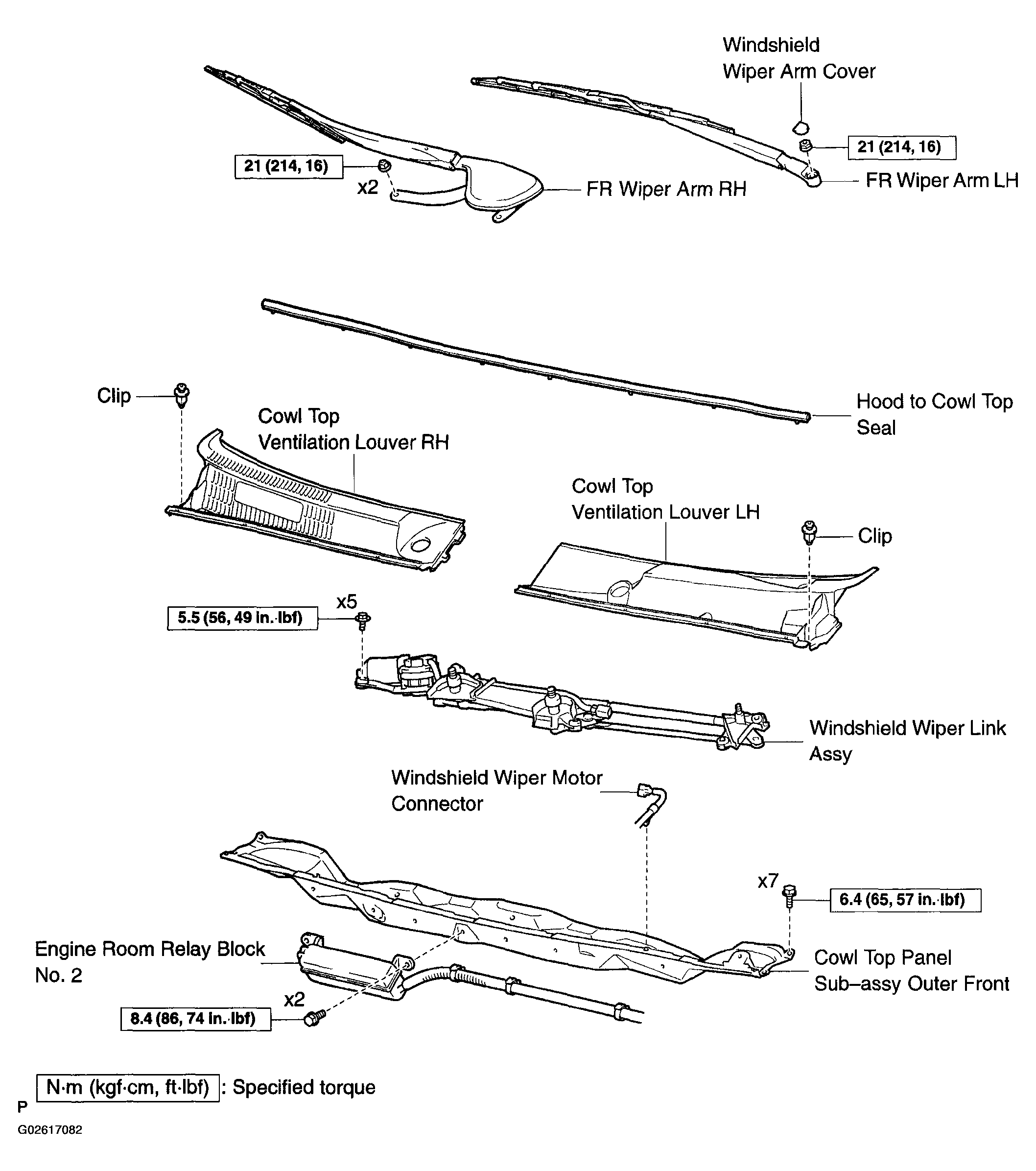 Windshield Wiper Arm Cover

21 (214, 16)

21 (214, 16)

x2

FR Wiper Arm RH

FR Wiper Arm LH

Clip

Cowl Top Ventilation Louver RH

Hood to Cowl Top Seal

Cowl Top Ventilation Louver LH

Clip

x5

5.5 (56, 49 in.·lbf)

Windshield Wiper Link Assy

Windshield Wiper Motor Connector

x7

6.4 (65, 57 in.·lbf)

Engine Room Relay Block No. 2

Cowl Top Panel Sub–assy Outer Front

x2

8.4 (86, 74 in.·lbf)

N·m (kgf·cm, ft·lbf) : Specified torque

P

G02617082