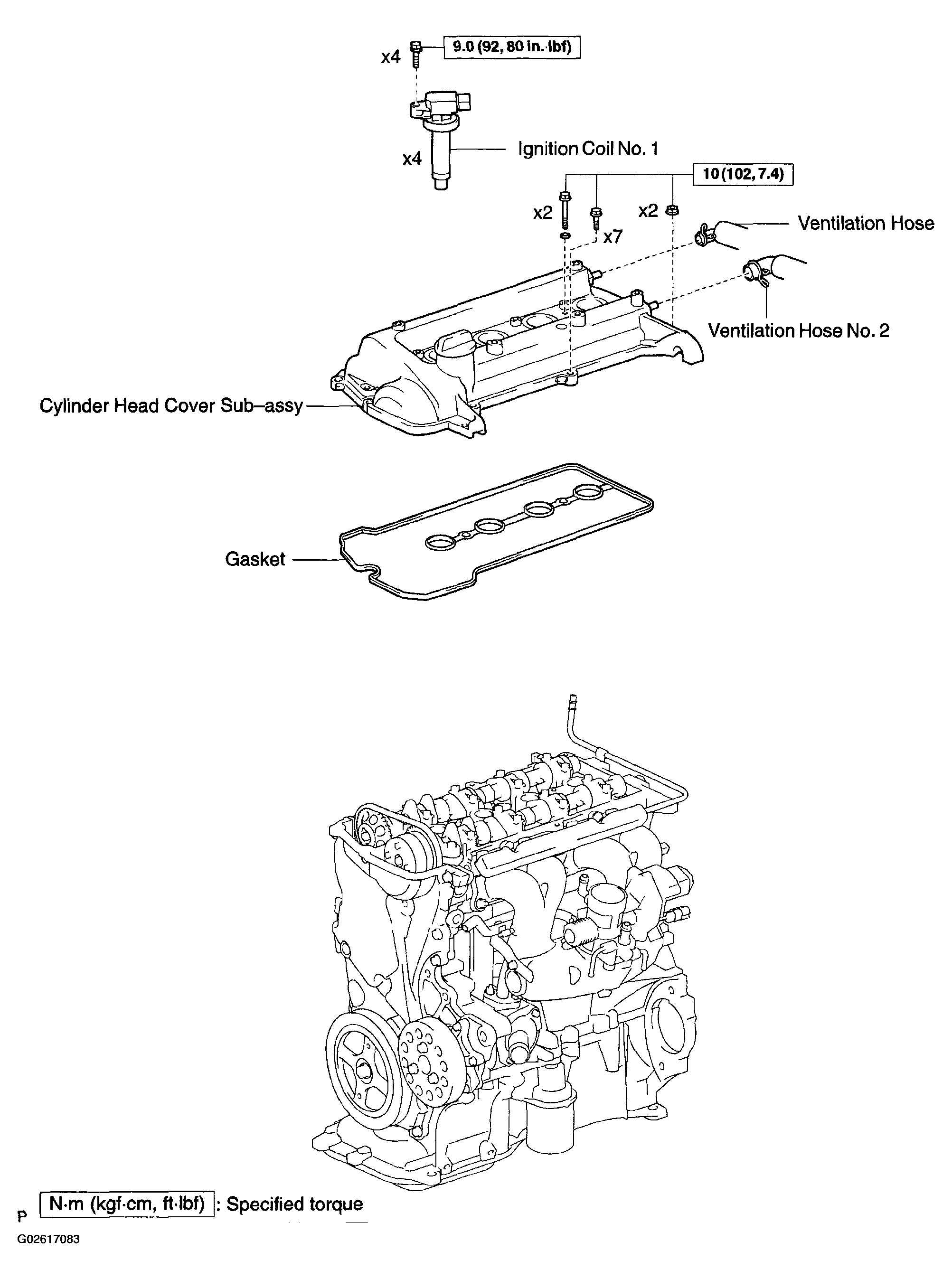 x4
9.0 (92, 80 in.·lbf)
x4
Ignition Coil No. 1
10 (102, 7.4)
x2
x7
x2
Ventilation Hose
Ventilation Hose No. 2
Cylinder Head Cover Sub–assy
Gasket

P
N·m (kgf·cm, ft·lbf) : Specified torque
G02617083