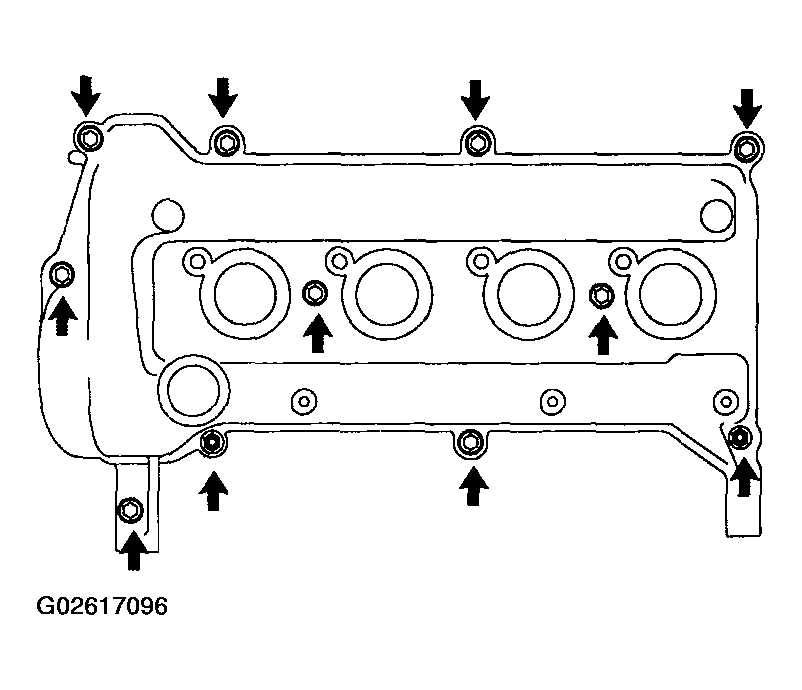 G02617096