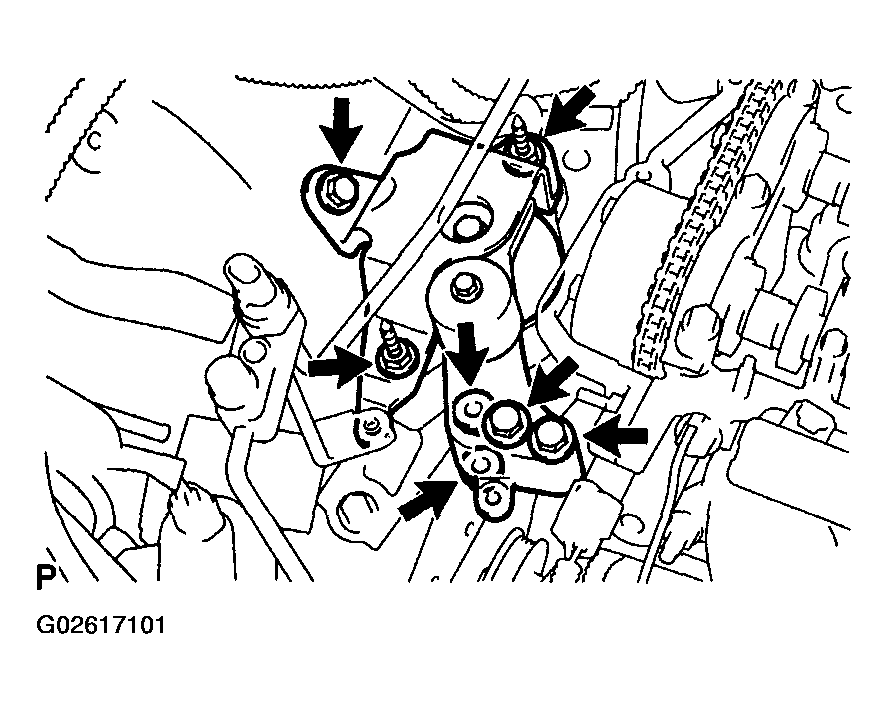 P

G02617101