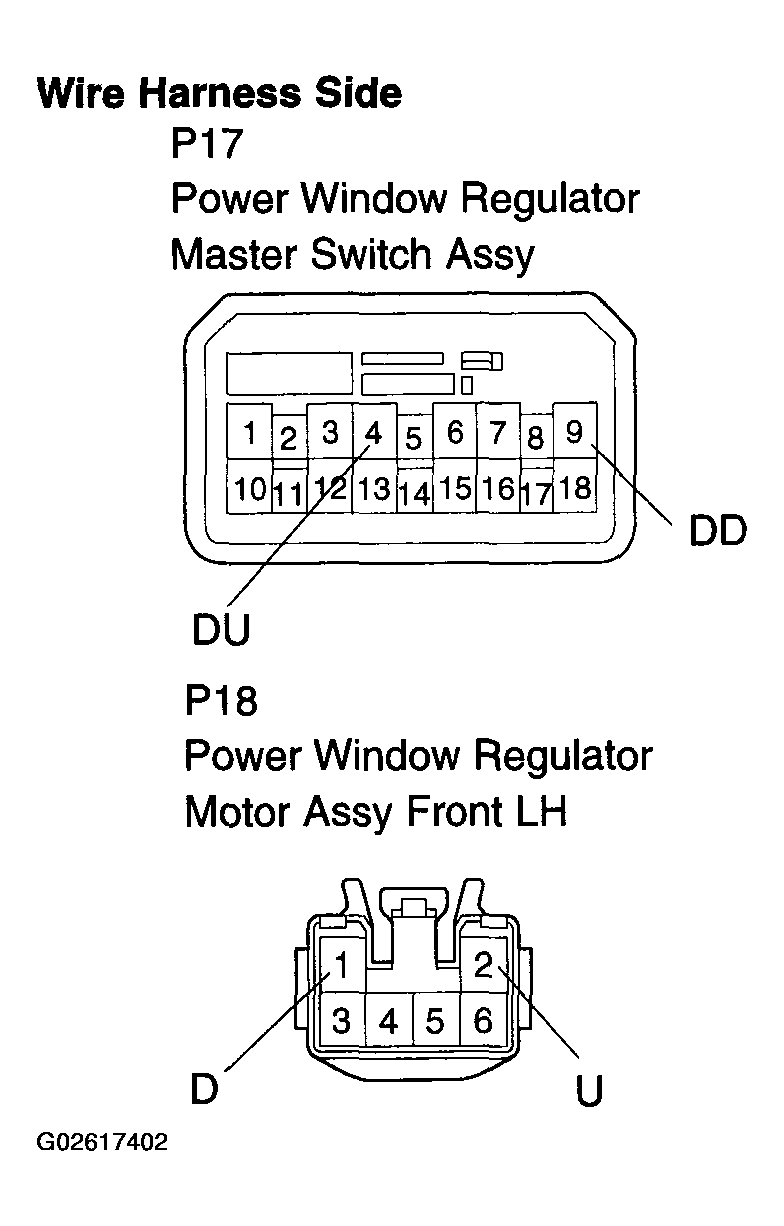 Wire Harness Side

P17
Power Window Regulator
Master Switch Assy

1 2 3 4 5 6 7 8 9
10 11 12 13 14 15 16 17 18

DD

DU

P18
Power Window Regulator
Motor Assy Front LH

1 2
3 4 5 6

D

U

G02617402