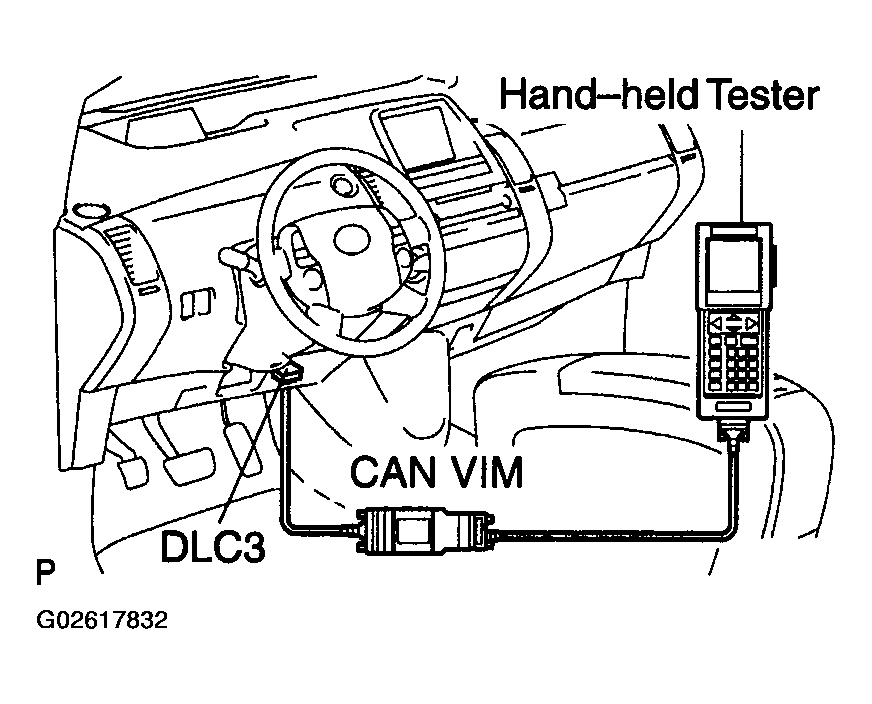 Hand–held Tester

CAN VIM

DLC3

P

G02617832