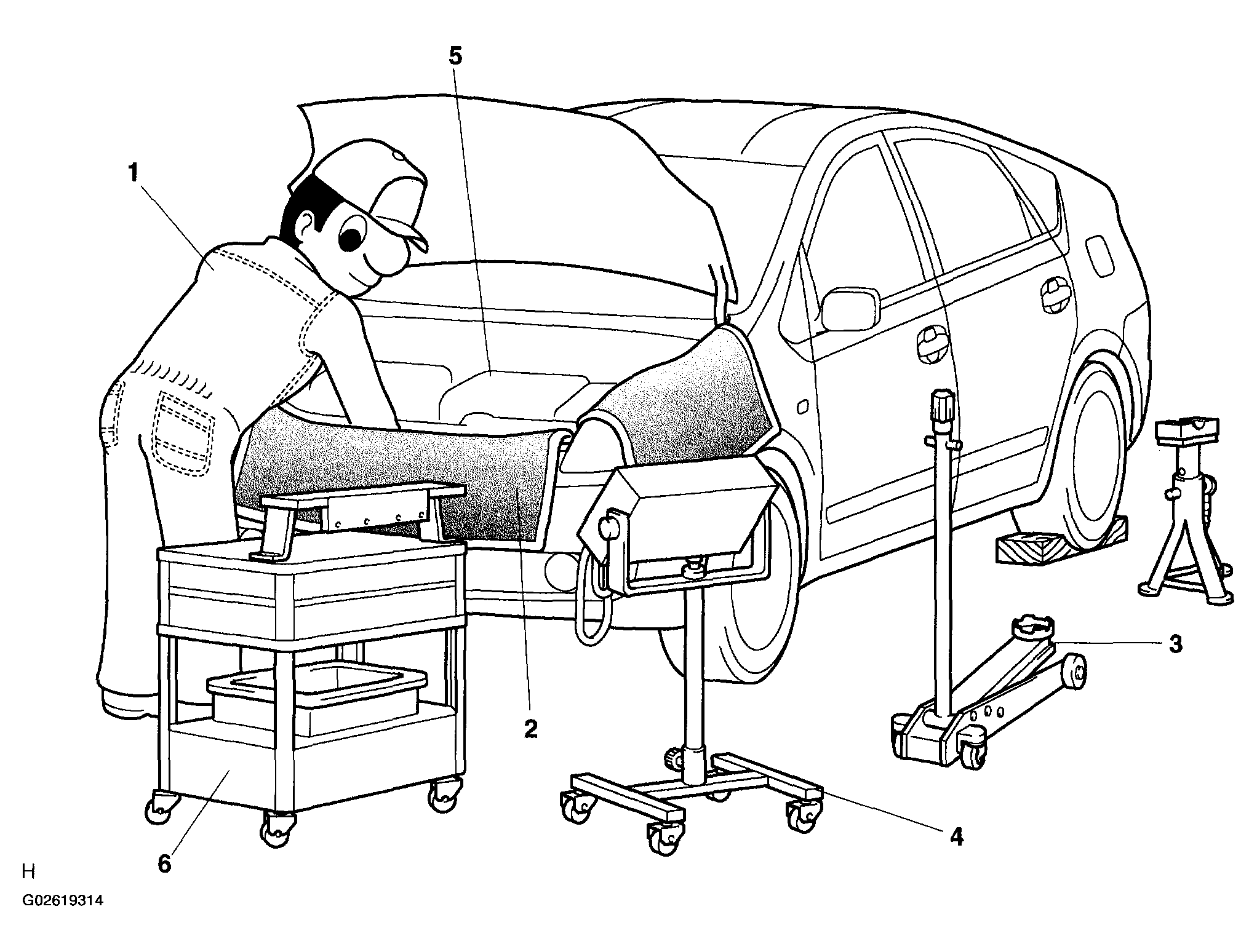 5
1
3
2
4
6
H
G02619314