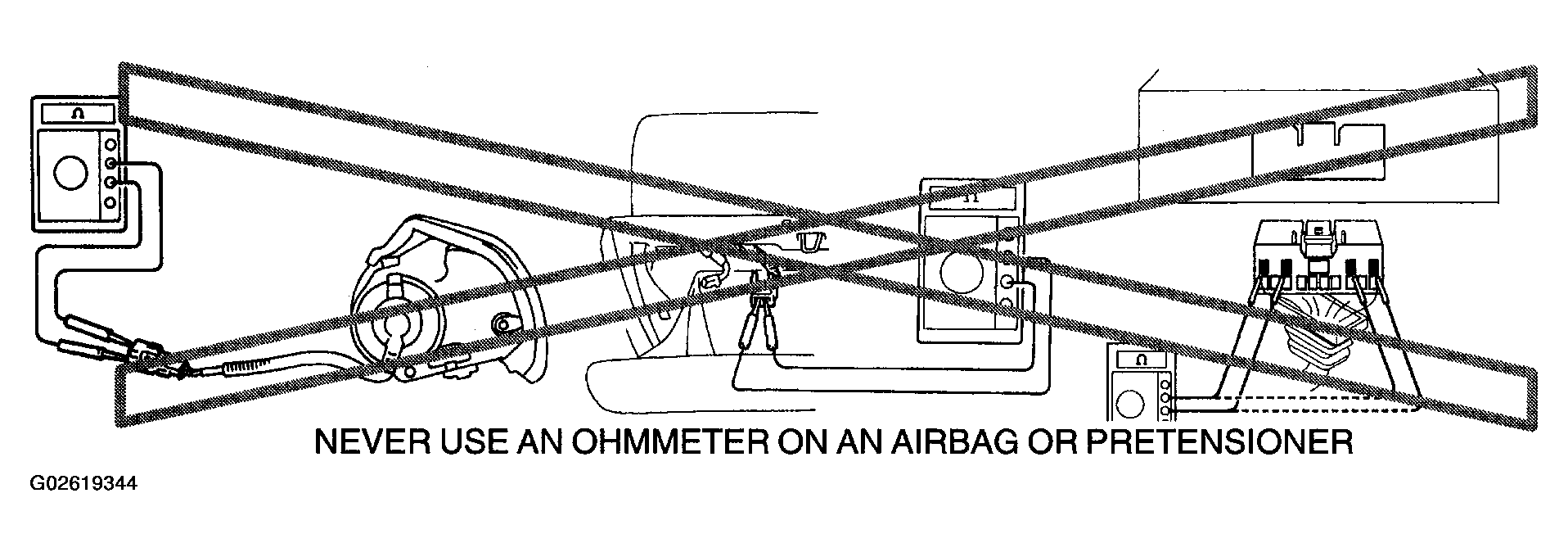 Ω

Ω

NEVER USE AN OHMMETER ON AN AIRBAG OR PRETENSIONER

G02619344