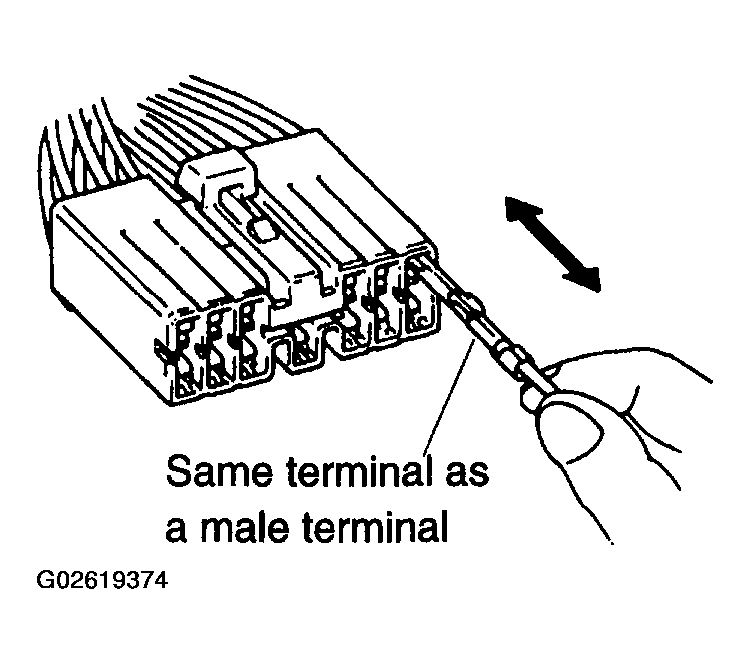 Same terminal as a male terminal

G02619374