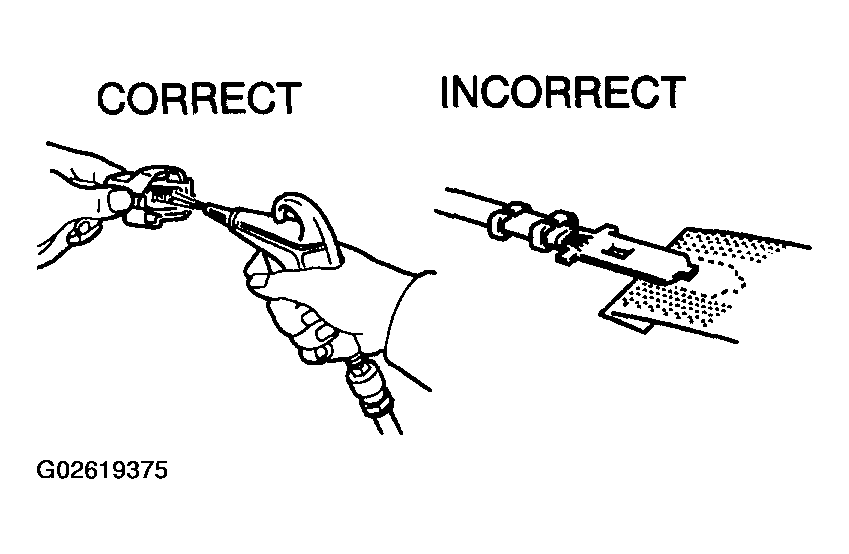 CORRECT

INCORRECT

G02619375