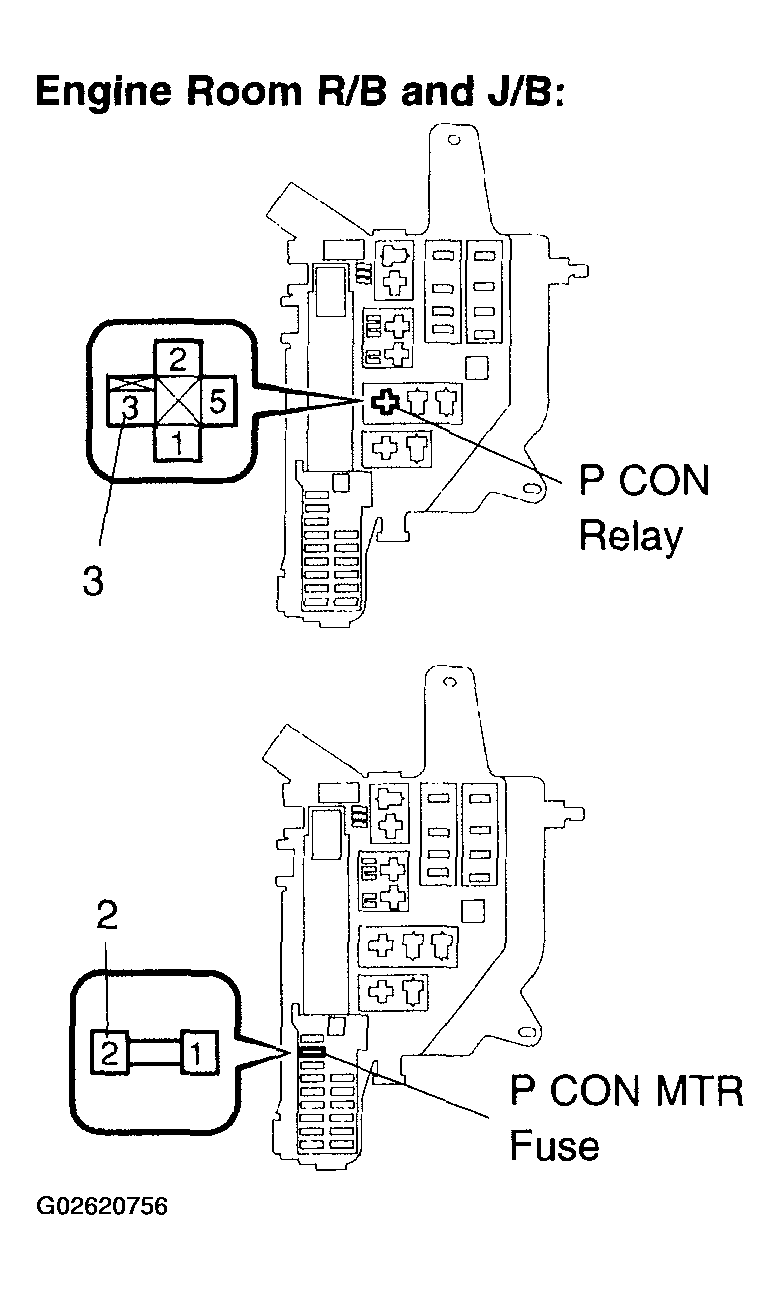 Engine Room R/B and J/B:

2
3
5
1

3

P CON Relay

2

2
1

P CON MTR Fuse

G02620756