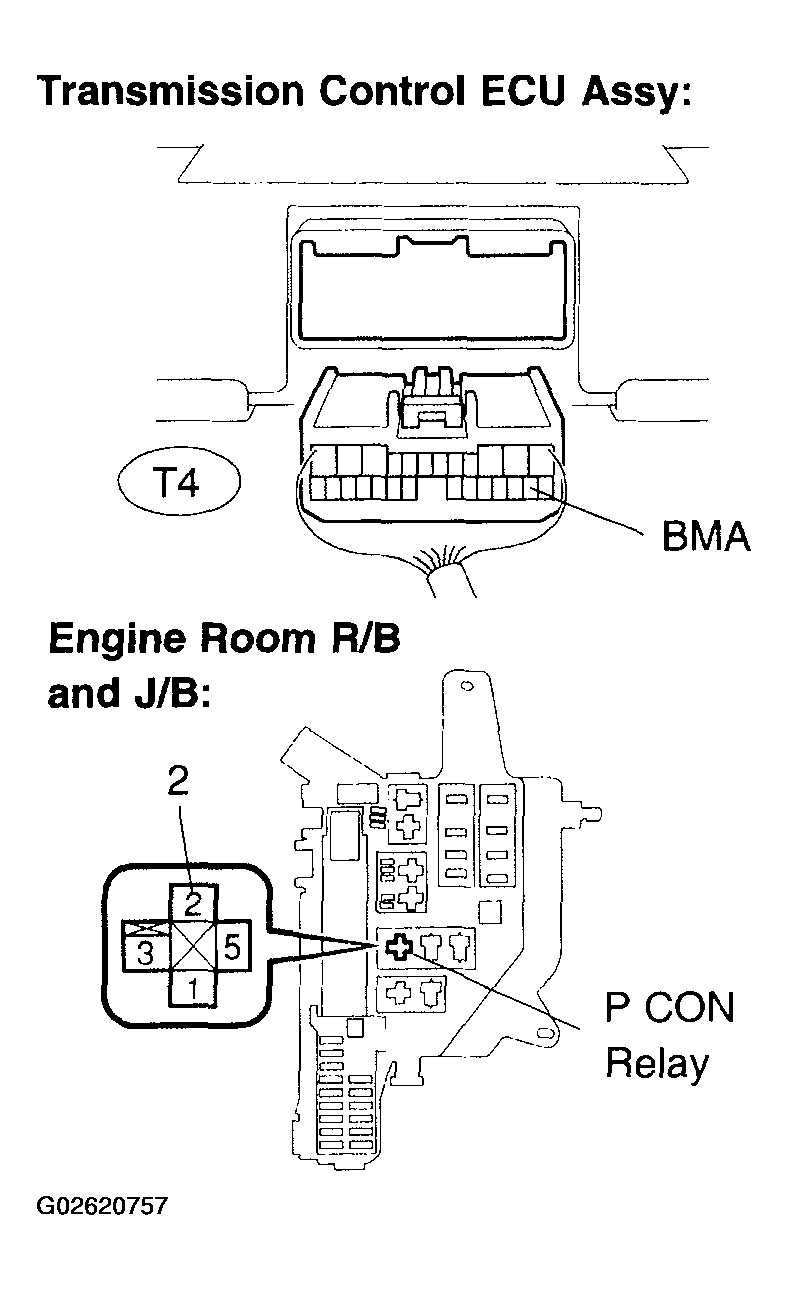 Transmission Control ECU Assy:

T4

BMA

Engine Room R/B and J/B:

2

2

3

5

1

P CON Relay

G02620757