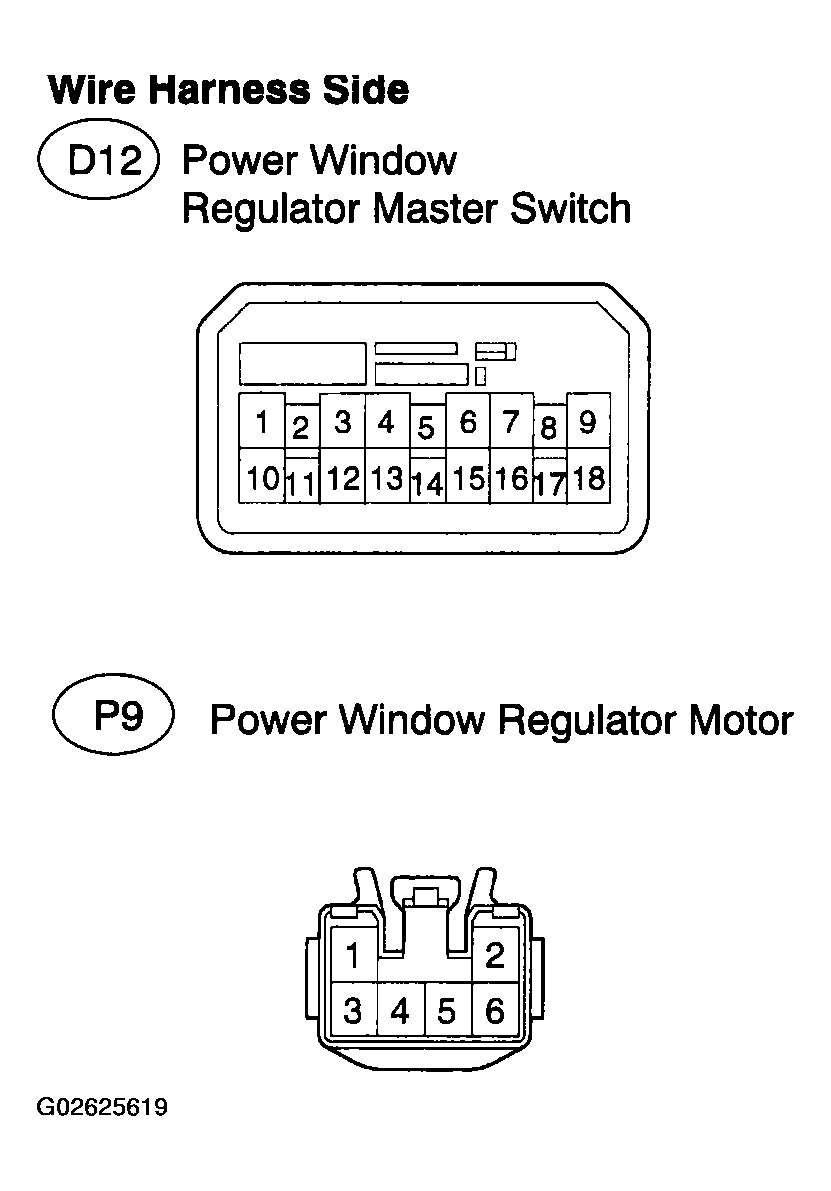 Wire Harness Side

D12 Power Window Regulator Master Switch

1 2 3 4 5 6 7 8 9
10 11 12 13 14 15 16 17 18

P9 Power Window Regulator Motor

1 2
3 4 5 6

G02625619