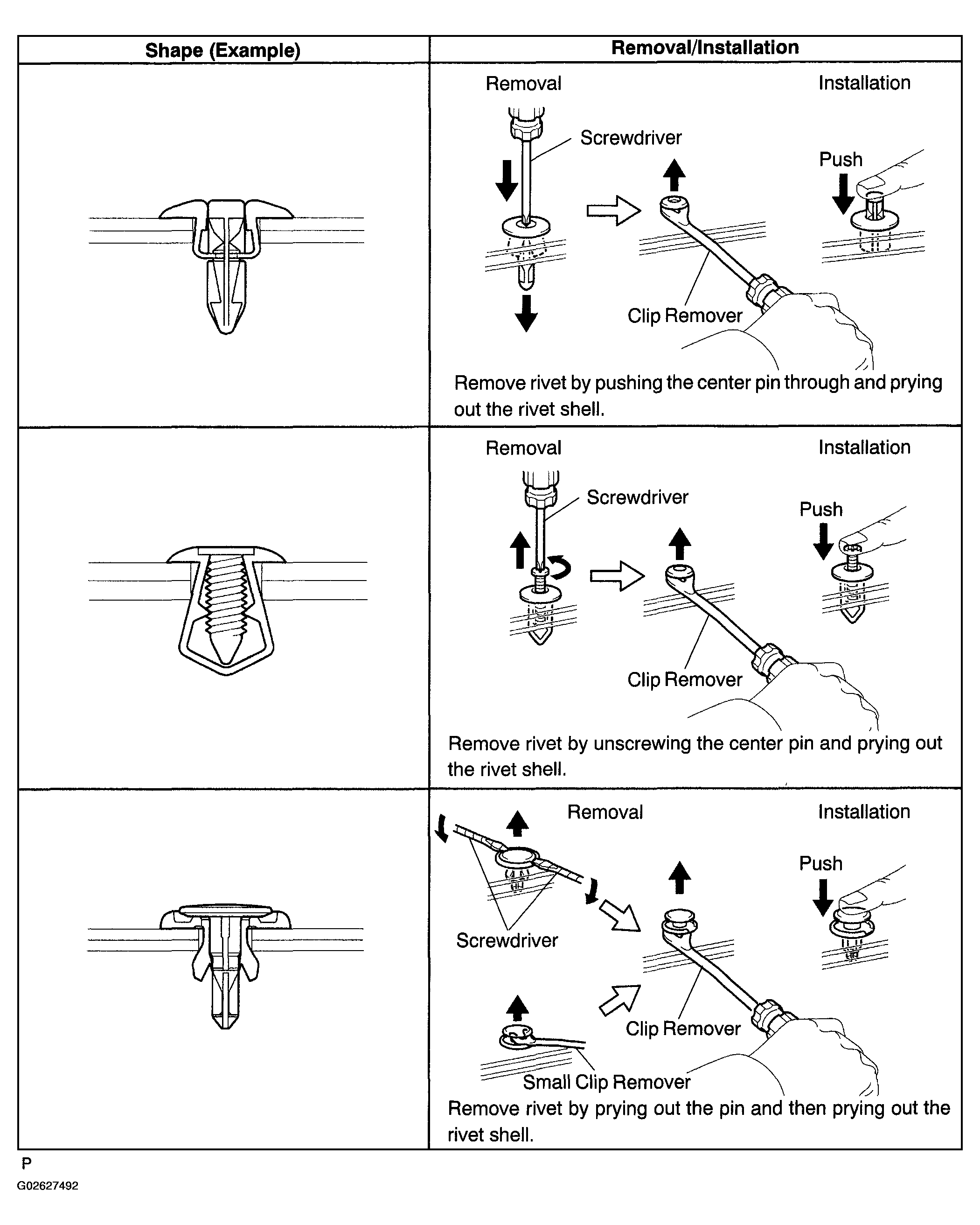 | Shape (Example) | Removal/Installation |
|---|---|
| | Removal Installation Screwdriver Push Clip Remover Remove rivet by pushing the center pin through and prying out the rivet shell. |
| | Removal Installation Screwdriver Push Clip Remover Remove rivet by unscrewing the center pin and prying out the rivet shell. |
| | Removal Installation Push Screwdriver Clip Remover Small Clip Remover Remove rivet by prying out the pin and then prying out the rivet shell. |

P

G02627492