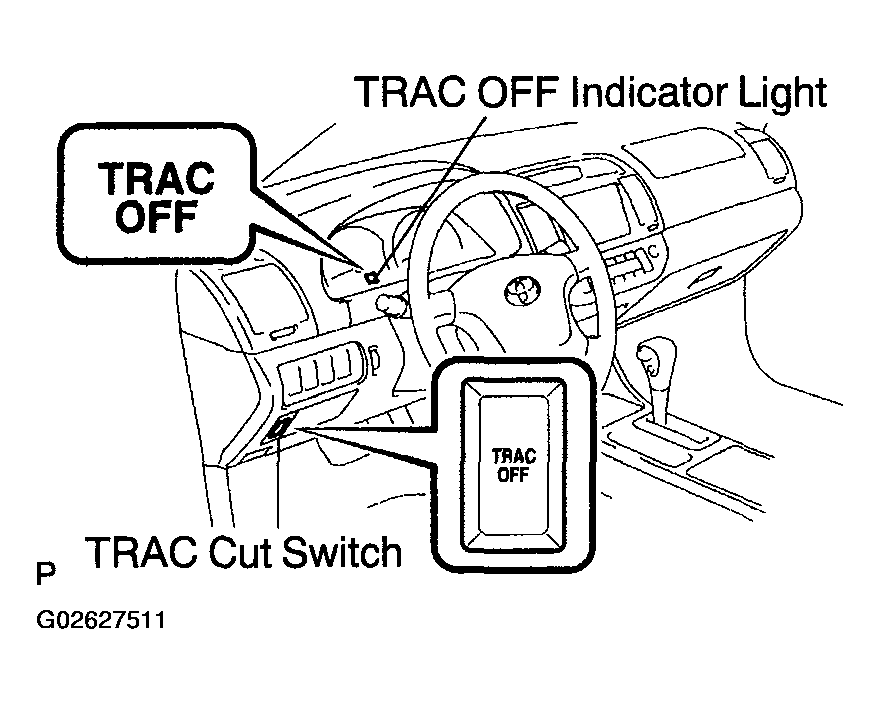 TRAC OFF Indicator Light

TRAC
OFF

TRAC
OFF

TRAC Cut Switch

P

G02627511