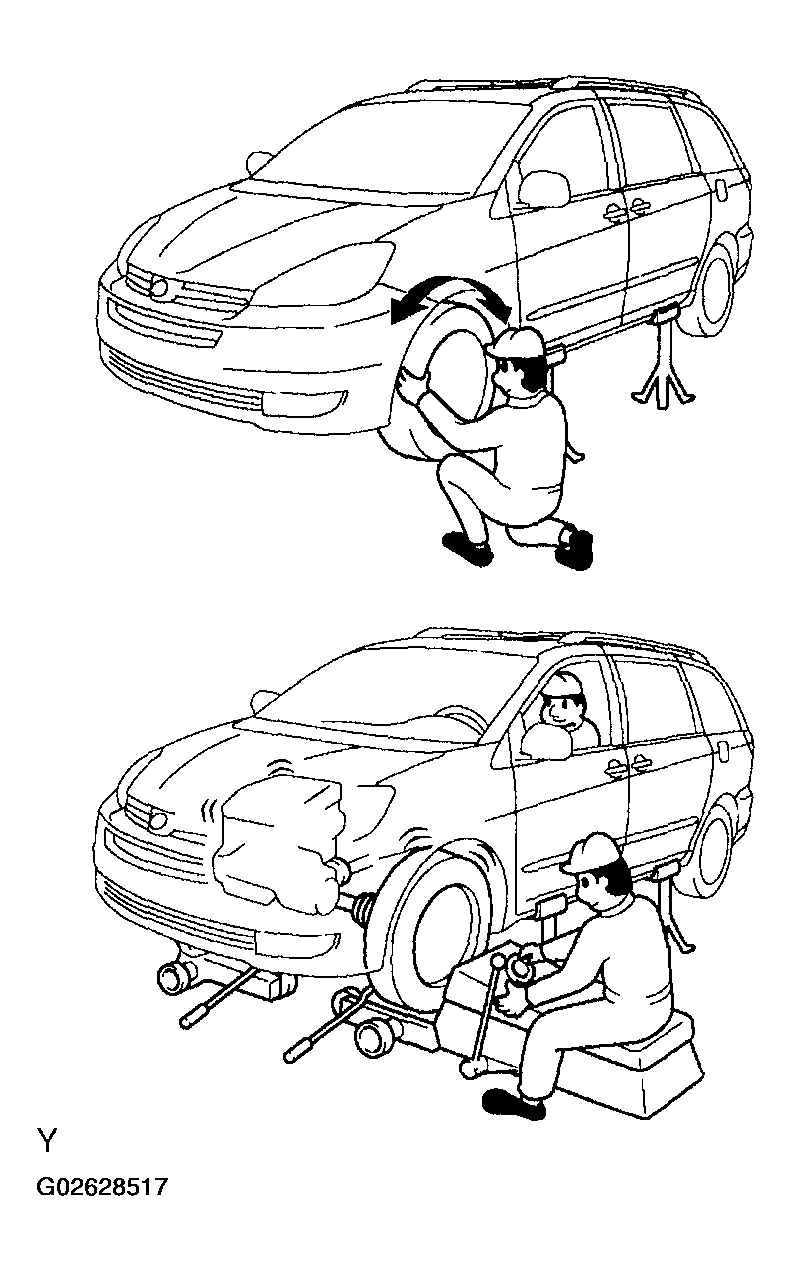 Y
G02628517