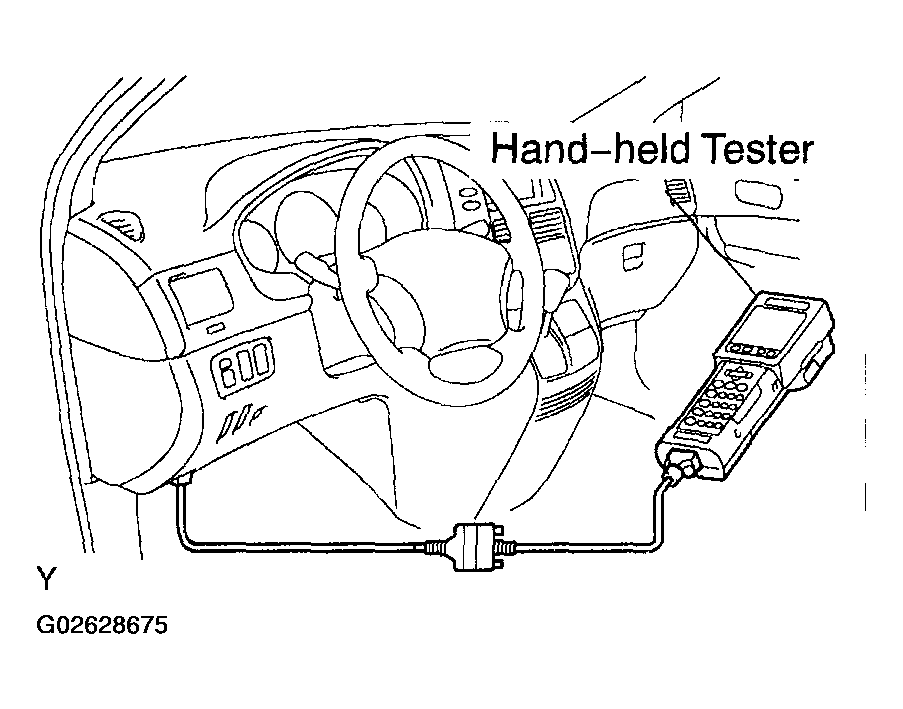 Hand-held Tester

Y

G02628675