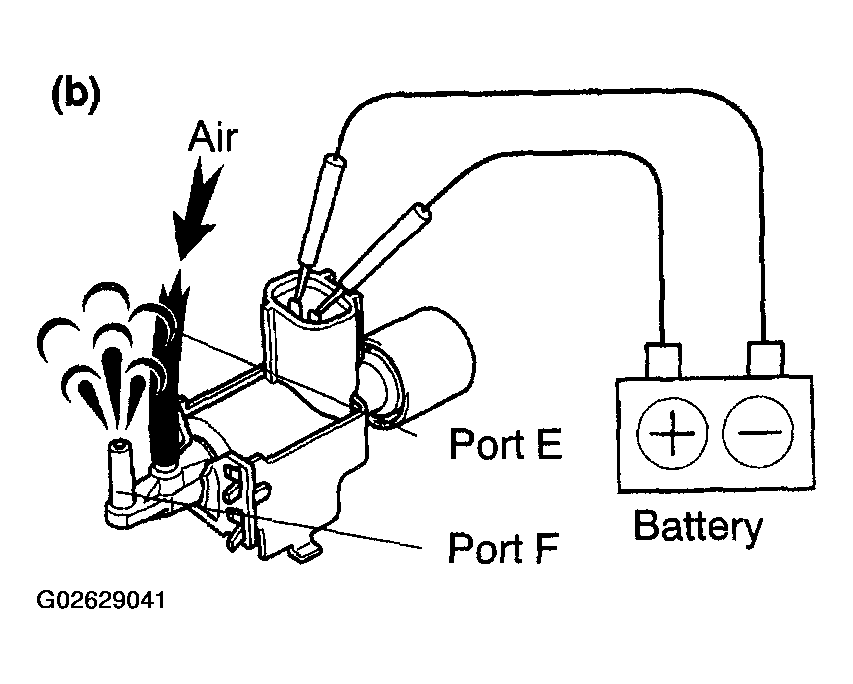 (b)

Air

Port E

Port F

+

−

Battery

G02629041