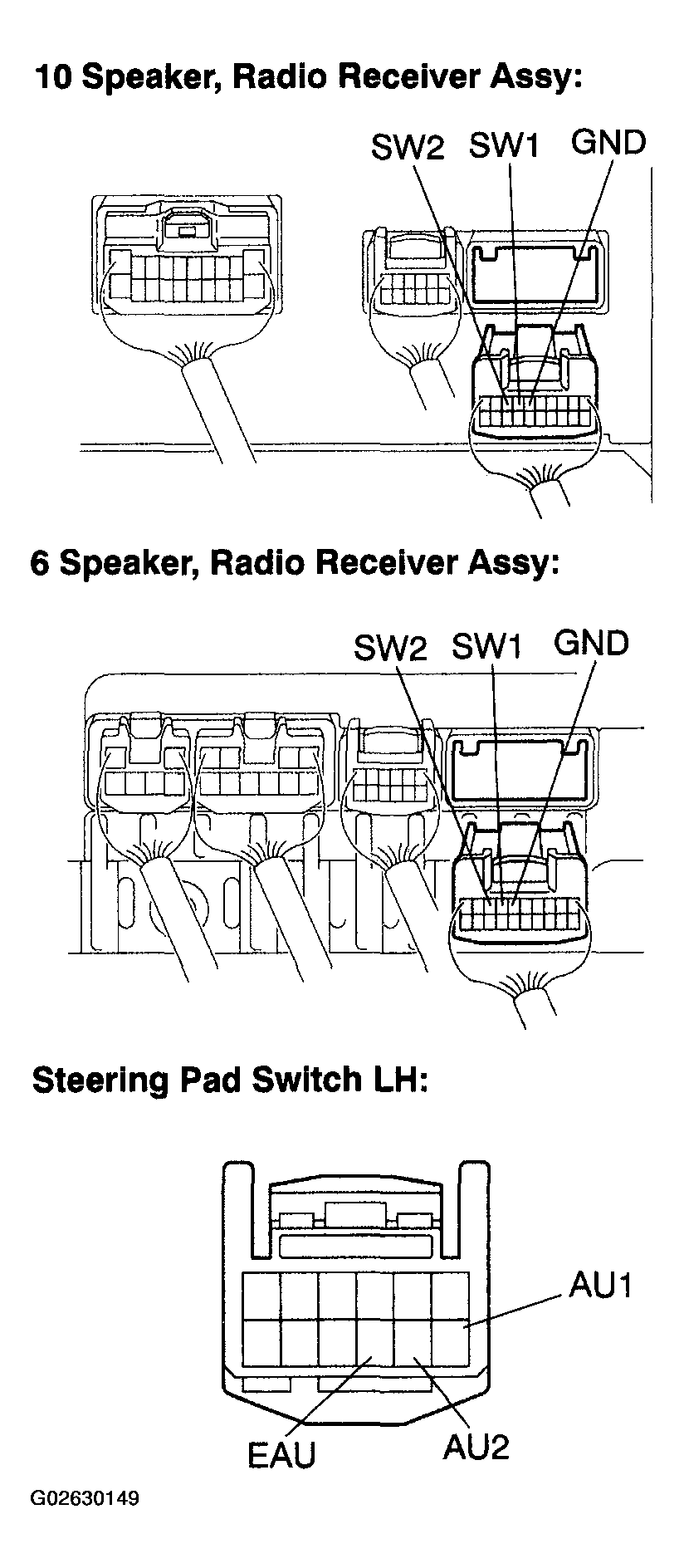 10 Speaker, Radio Receiver Assy:

SW2 SW1 GND

6 Speaker, Radio Receiver Assy:

SW2 SW1 GND

Steering Pad Switch LH:

AU1

EAU AU2

G02630149