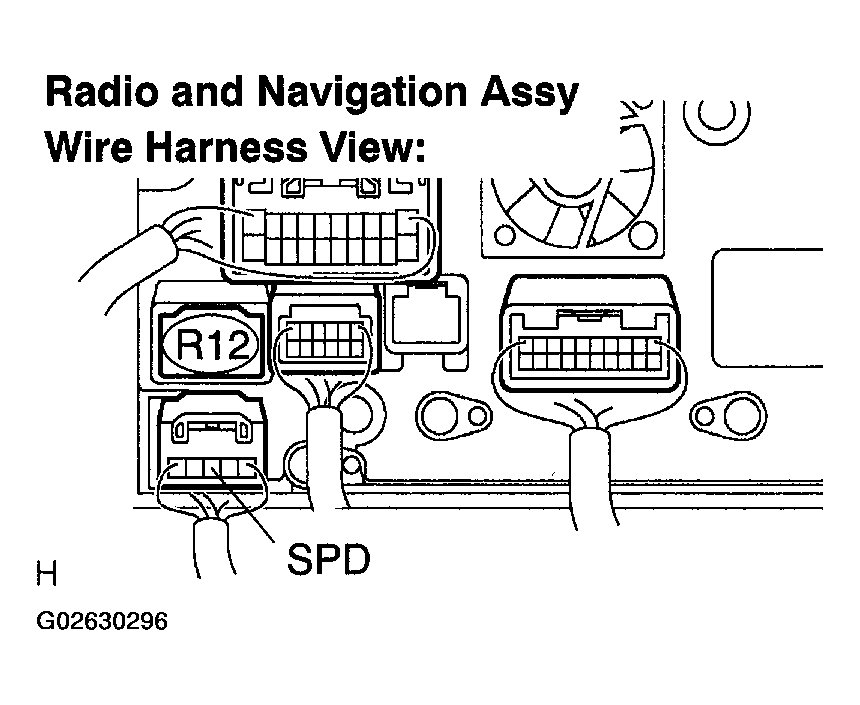 Radio and Navigation Assy
Wire Harness View:

R12

SPD

H

G02630296