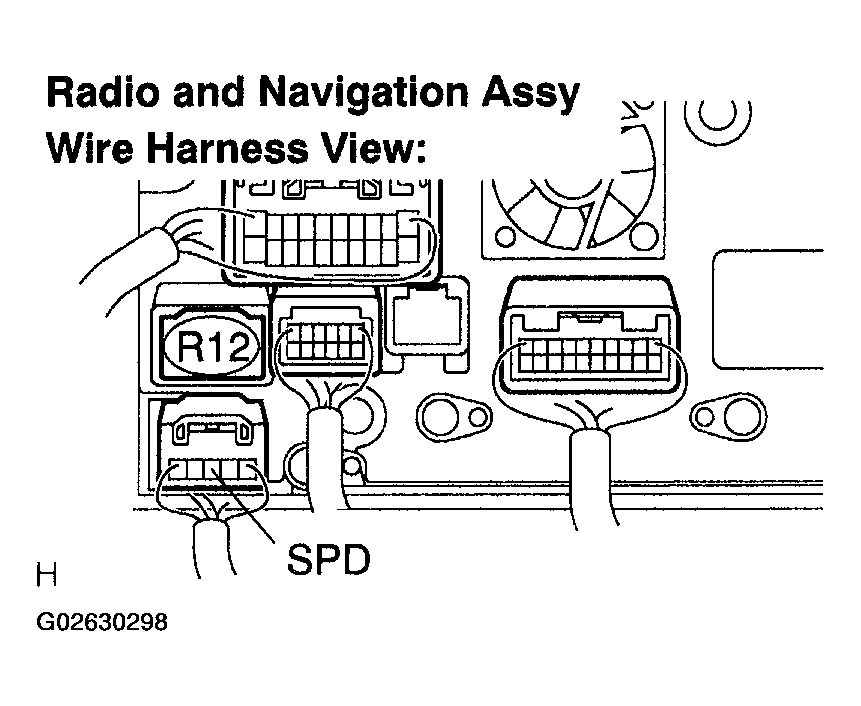 Radio and Navigation Assy
Wire Harness View:

R12

SPD

H

G02630298