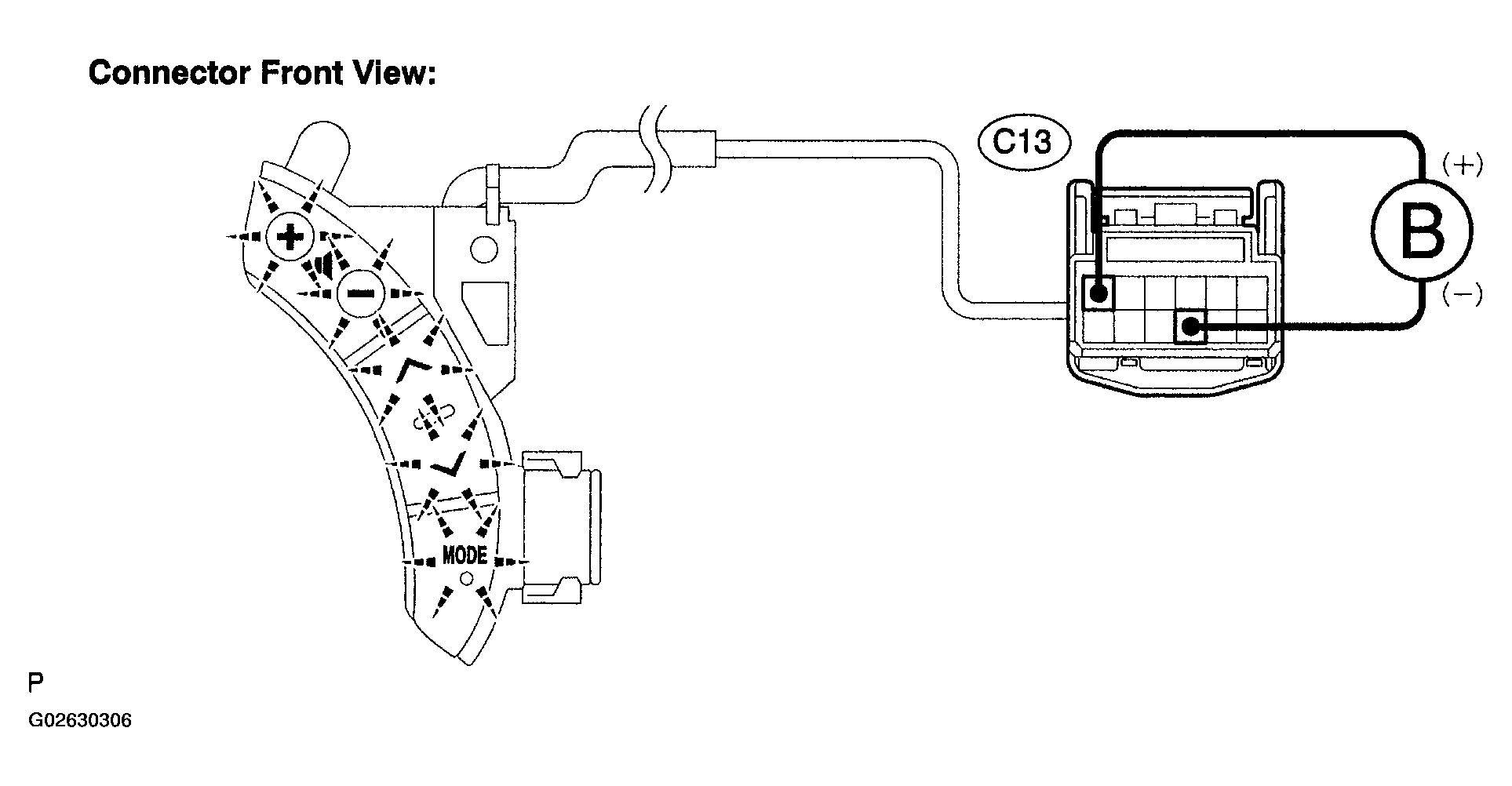 Connector Front View:

C13

(+)

B

(−)

+

−

MODE

P

G02630306