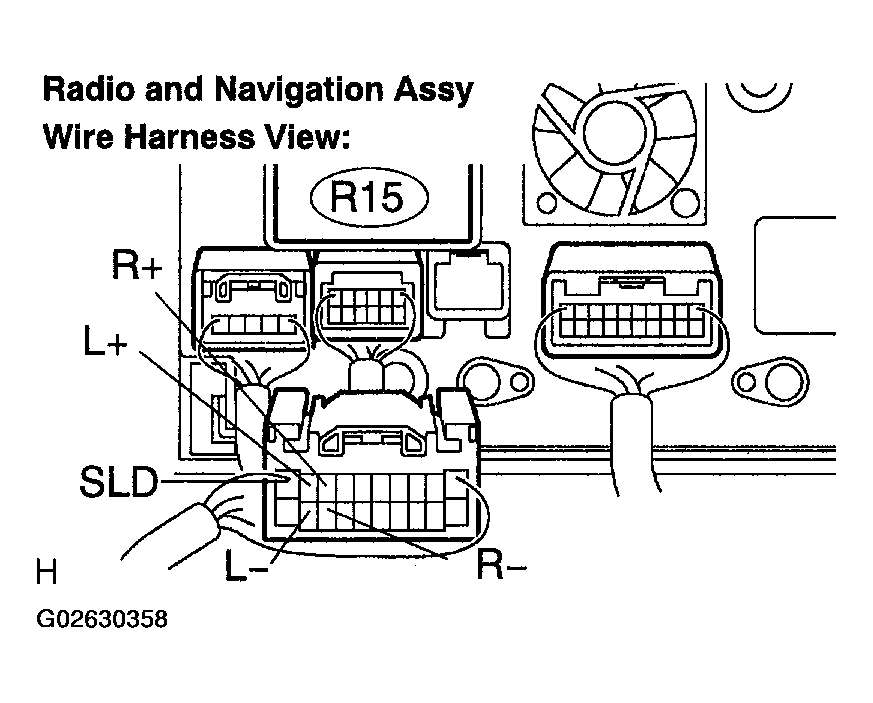 Radio and Navigation Assy
Wire Harness View:

R15

R+
L+
SLD
L–
R–
H
G02630358