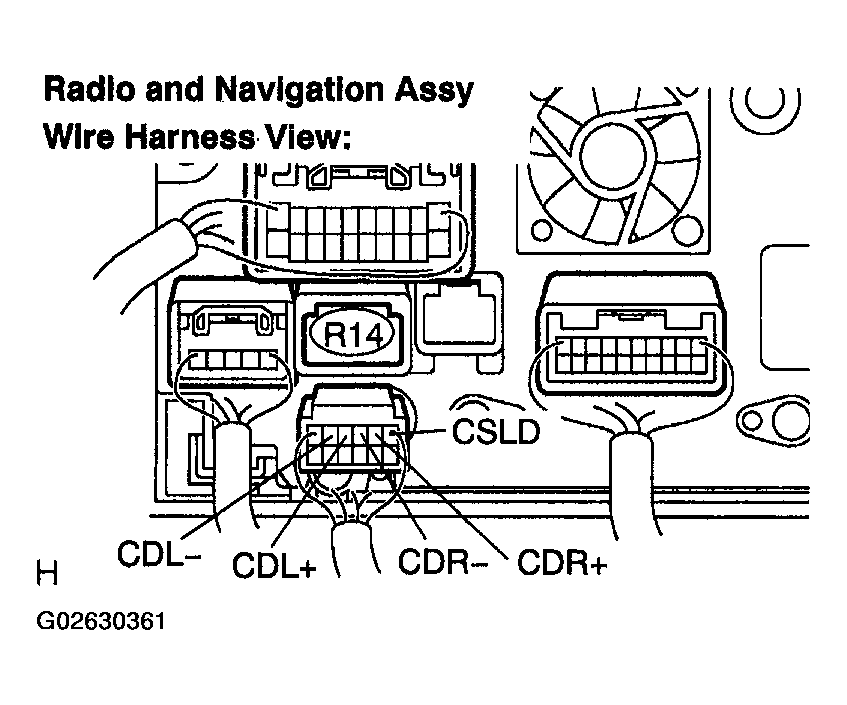 Radio and Navigation Assy
Wire Harness View:

R14

CSLD

CDL−
CDL+
CDR−
CDR+

H

G02630361