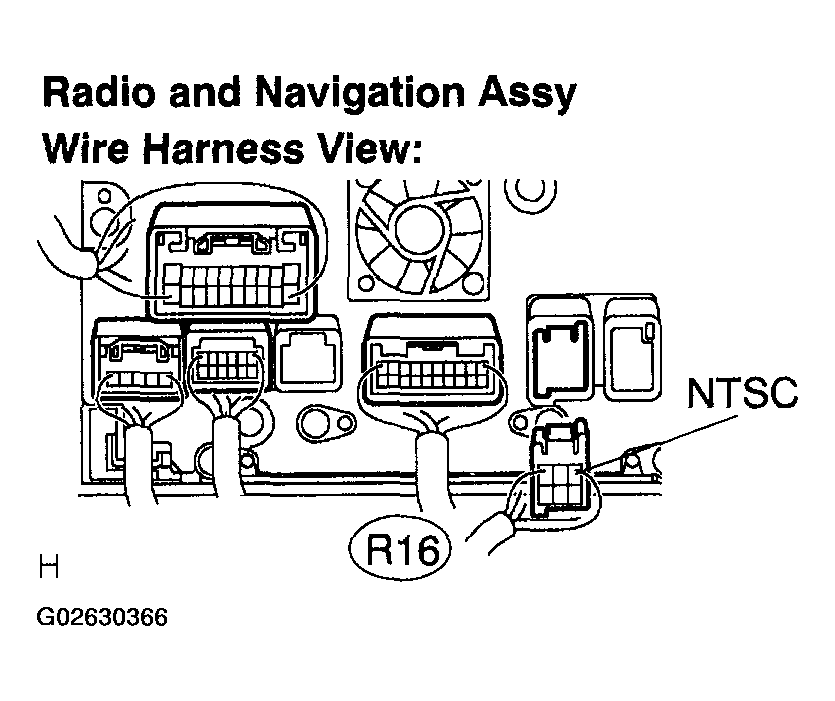 Radio and Navigation Assy
Wire Harness View:

NTSC

R16

H

G02630366