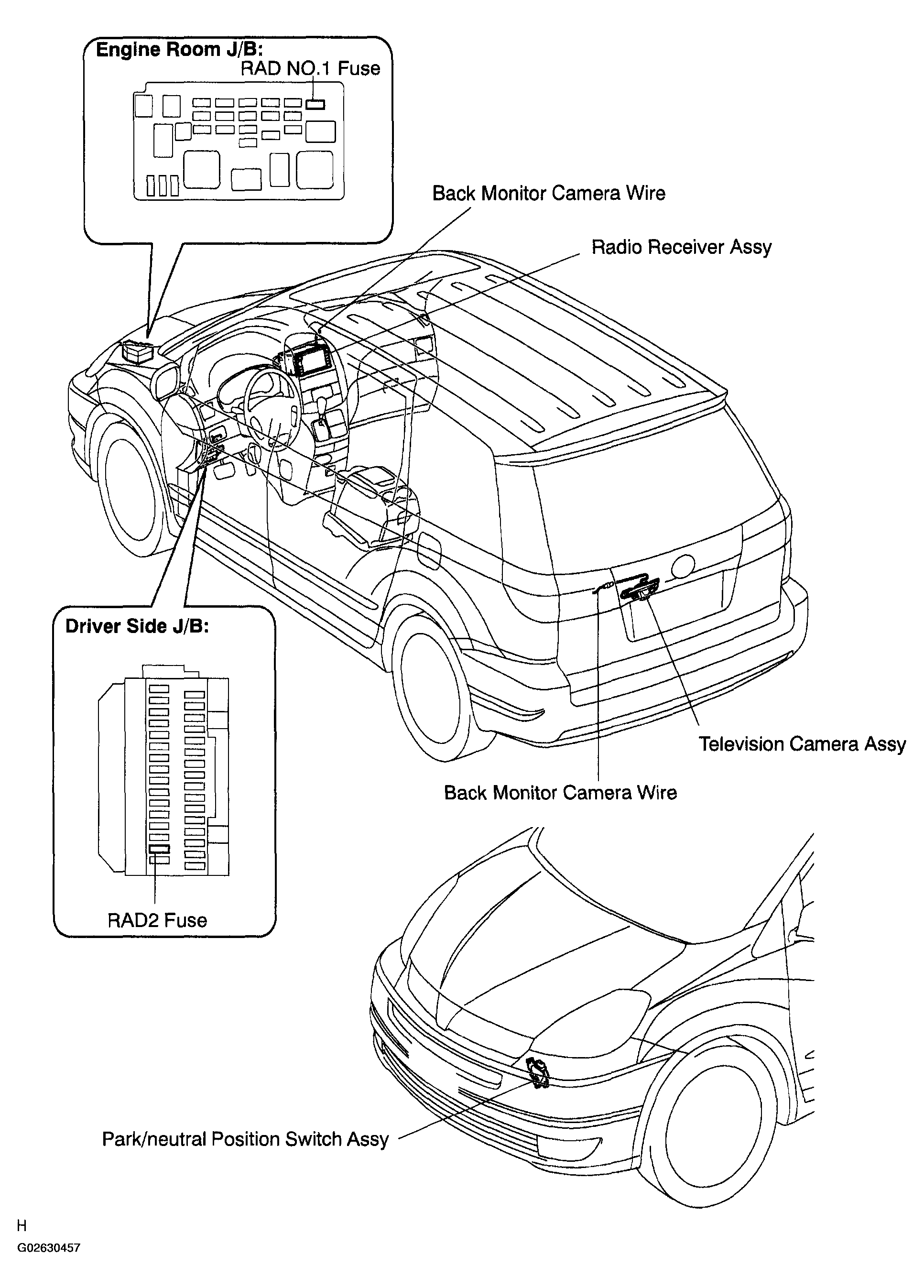 Engine Room J/B:
RAD NO.1 Fuse

Back Monitor Camera Wire

Radio Receiver Assy

Driver Side J/B:

RAD2 Fuse

Television Camera Assy

Back Monitor Camera Wire

Park/neutral Position Switch Assy

H
G02630457