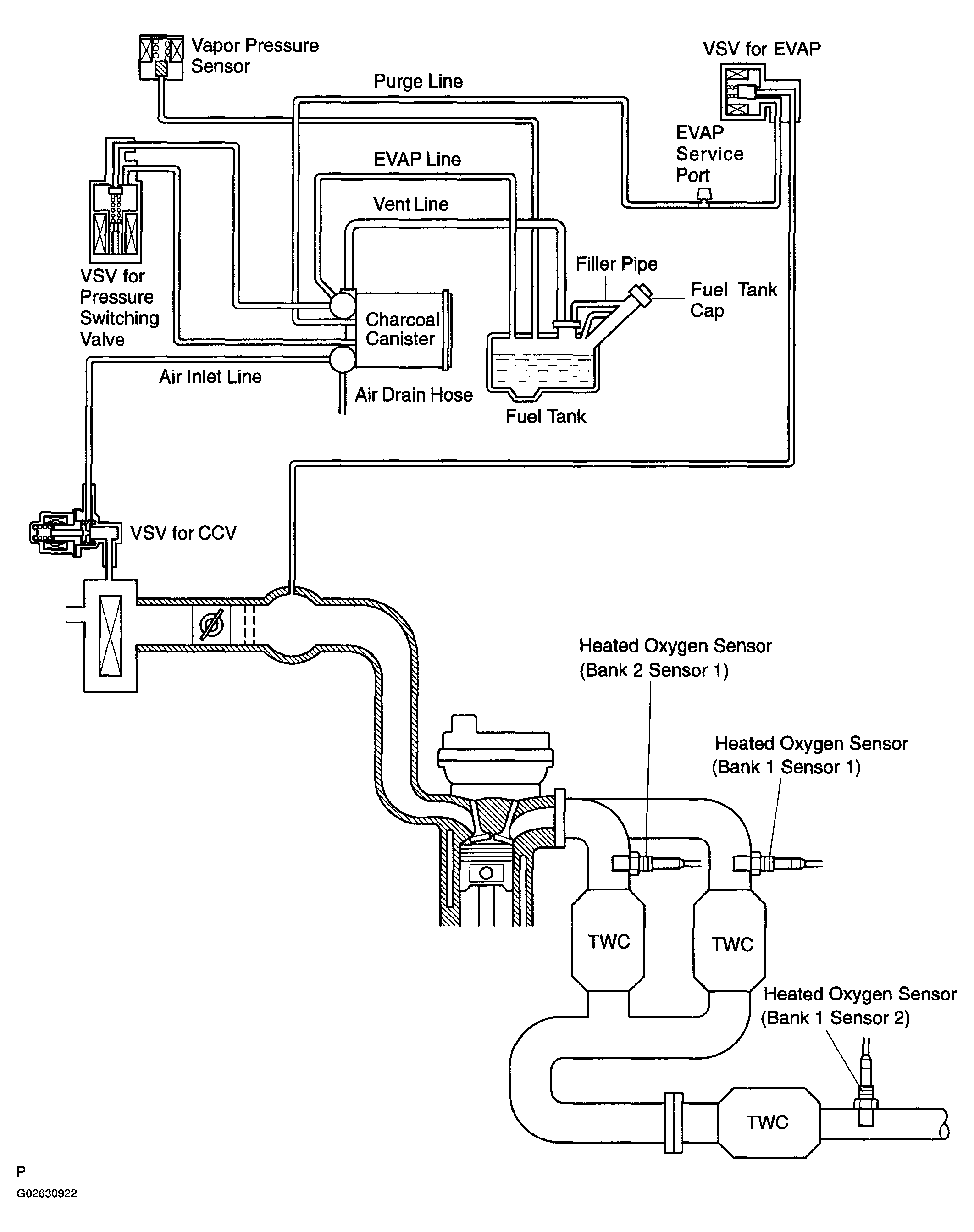 Vapor Pressure Sensor

VSV for EVAP

Purge Line

EVAP Service Port

EVAP Line

Vent Line

VSV for Pressure Switching Valve

Filler Pipe

Fuel Tank Cap

Charcoal Canister

Air Inlet Line

Air Drain Hose

Fuel Tank

VSV for CCV

Heated Oxygen Sensor (Bank 2 Sensor 1)

Heated Oxygen Sensor (Bank 1 Sensor 1)

TWC

TWC

Heated Oxygen Sensor (Bank 1 Sensor 2)

TWC

P

G02630922