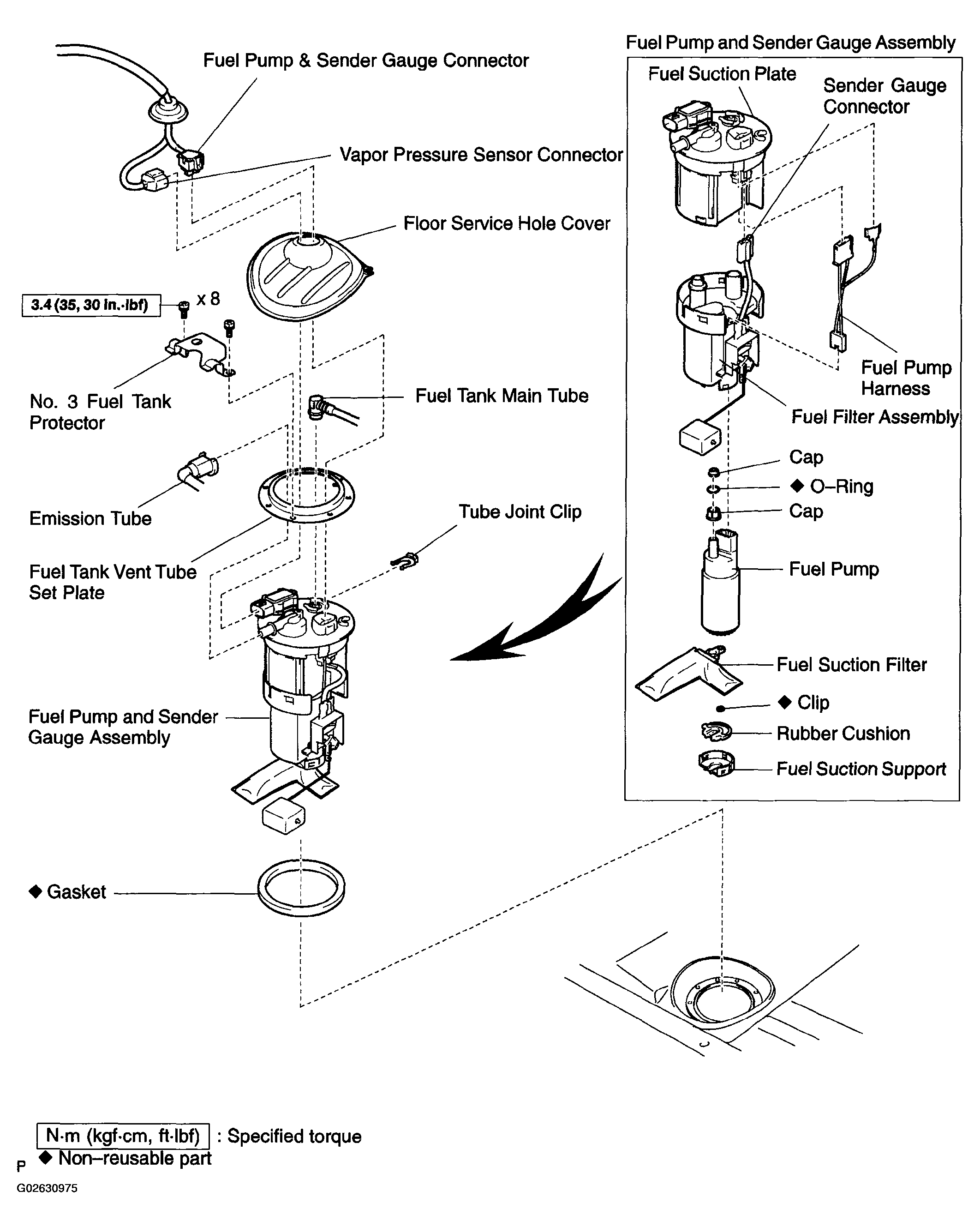 Fuel Pump & Sender Gauge Connector

Vapor Pressure Sensor Connector

Floor Service Hole Cover

3.4 (35, 30 in.·lbf)

x 8

No. 3 Fuel Tank Protector

Fuel Tank Main Tube

Emission Tube

Tube Joint Clip

Fuel Tank Vent Tube Set Plate

Fuel Pump and Sender Gauge Assembly

◆ Gasket

Fuel Pump and Sender Gauge Assembly

Fuel Suction Plate

Sender Gauge Connector

Fuel Pump Harness

Fuel Filter Assembly

Cap

◆ O–Ring

Cap

Fuel Pump

Fuel Suction Filter

◆ Clip

Rubber Cushion

Fuel Suction Support

N·m (kgf·cm, ft·lbf) : Specified torque

◆ Non–reusable part

P

G02630975