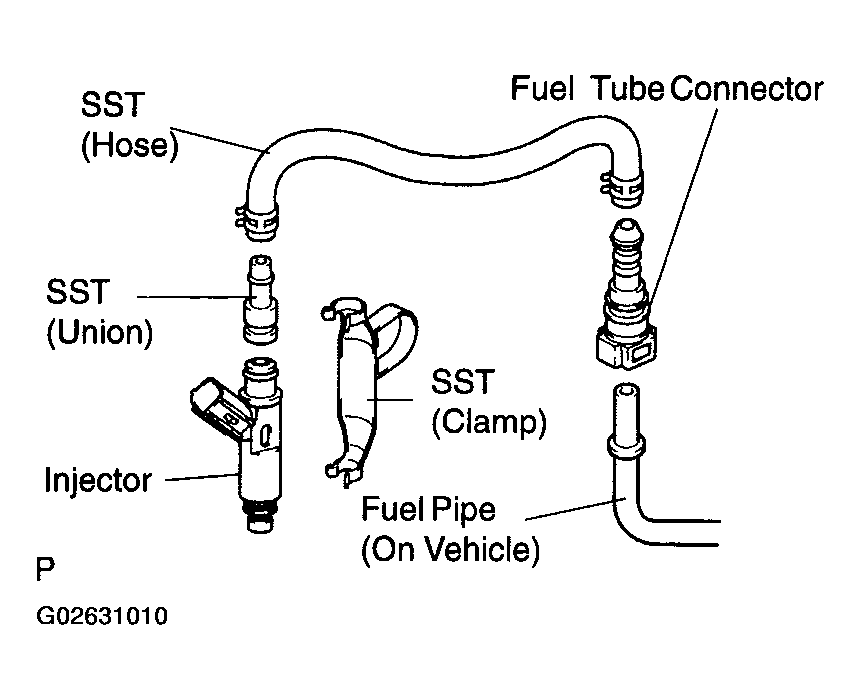 SST
(Hose)

Fuel Tube Connector

SST
(Union)

SST
(Clamp)

Injector

Fuel Pipe
(On Vehicle)

P

G02631010