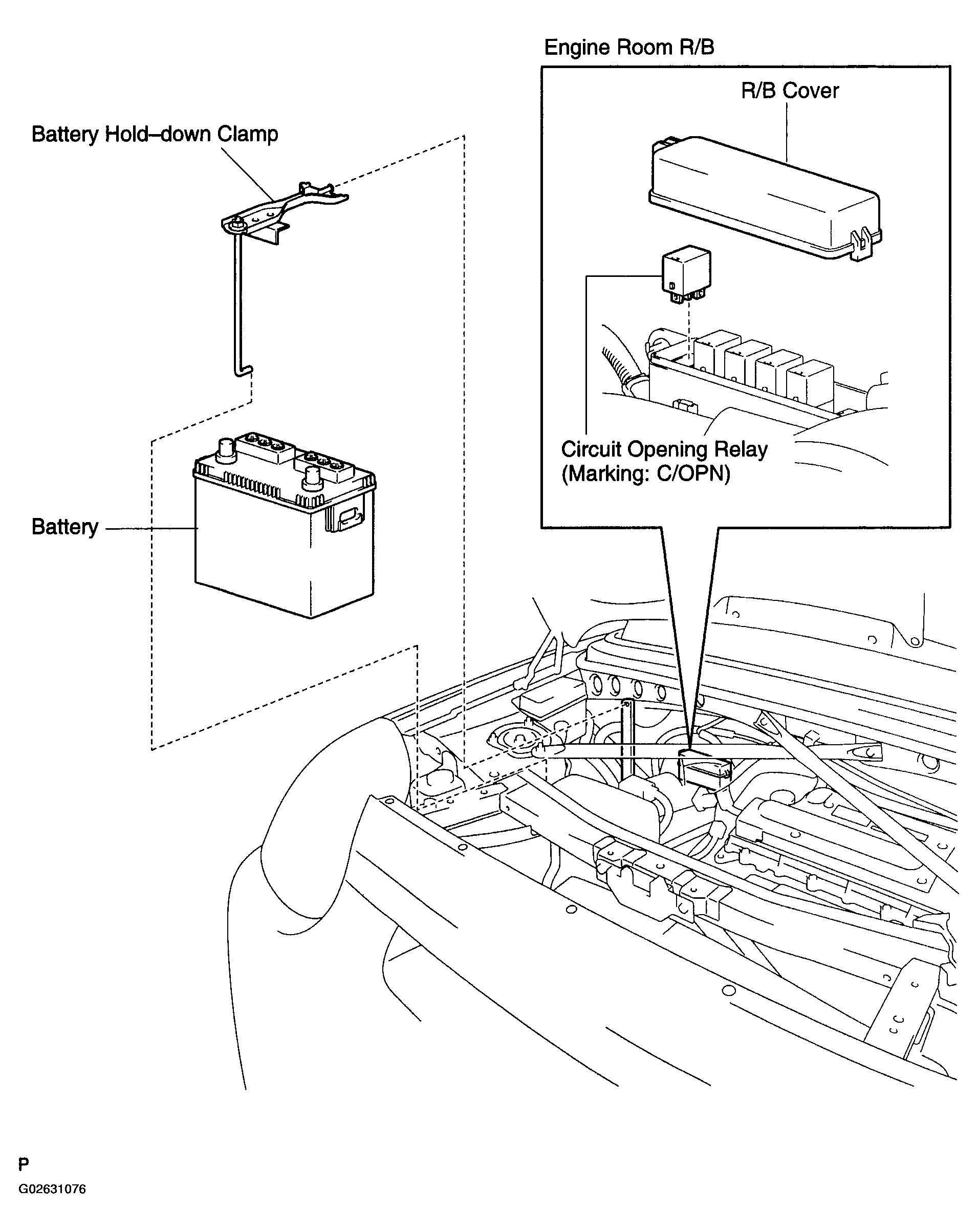 Engine Room R/B

R/B Cover

Battery Hold–down Clamp

Circuit Opening Relay
(Marking: C/OPN)

Battery

P

G02631076