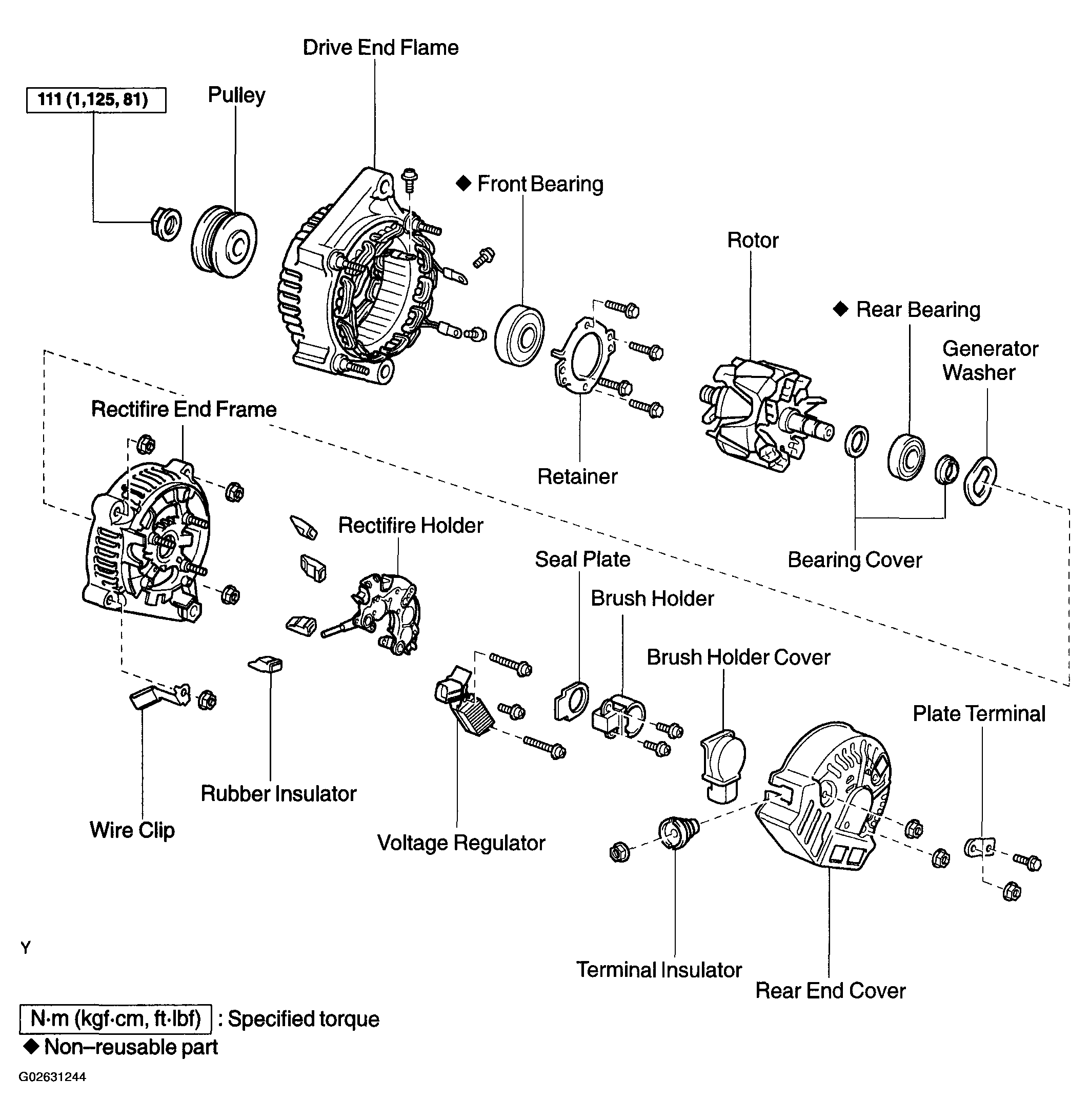 Drive End Flame

111 (1,125, 81)

Pulley

◆ Front Bearing

Rotor

◆ Rear Bearing

Generator Washer

Rectifire End Frame

Retainer

Rectifire Holder

Seal Plate

Bearing Cover

Brush Holder

Brush Holder Cover

Plate Terminal

Rubber Insulator

Wire Clip

Voltage Regulator

Y

Terminal Insulator

Rear End Cover

N·m (kgf·cm, ft·lbf) : Specified torque

◆ Non–reusable part

G02631244