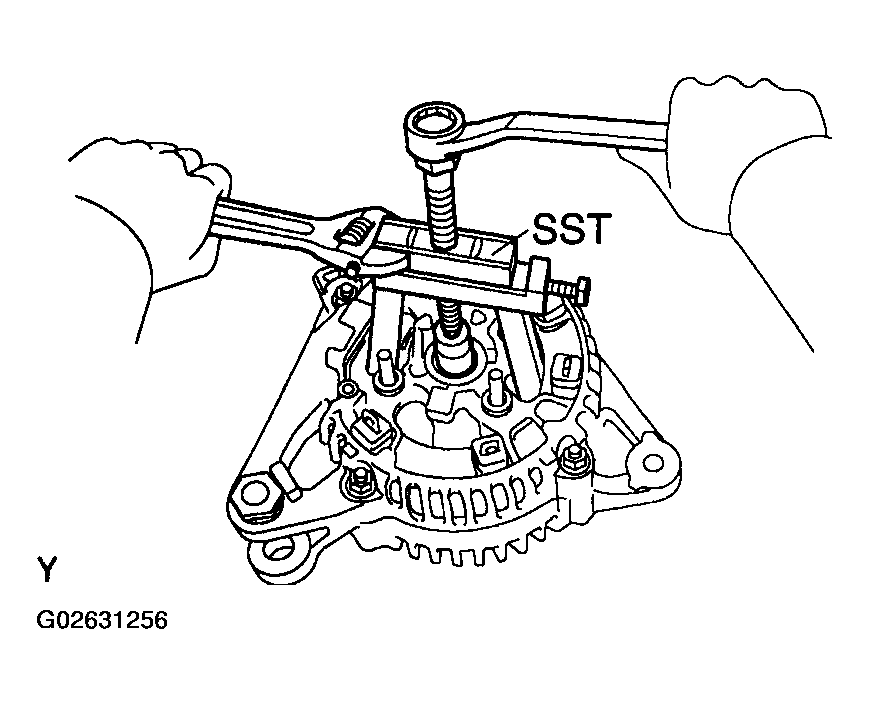 SST

Y

G02631256