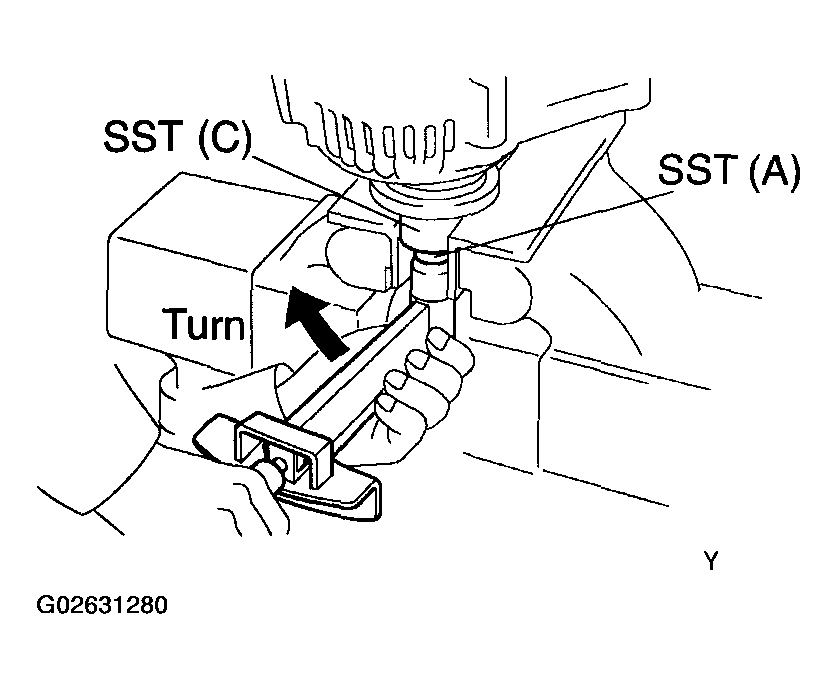 SST (C)

SST (A)

Turn

Y

G02631280