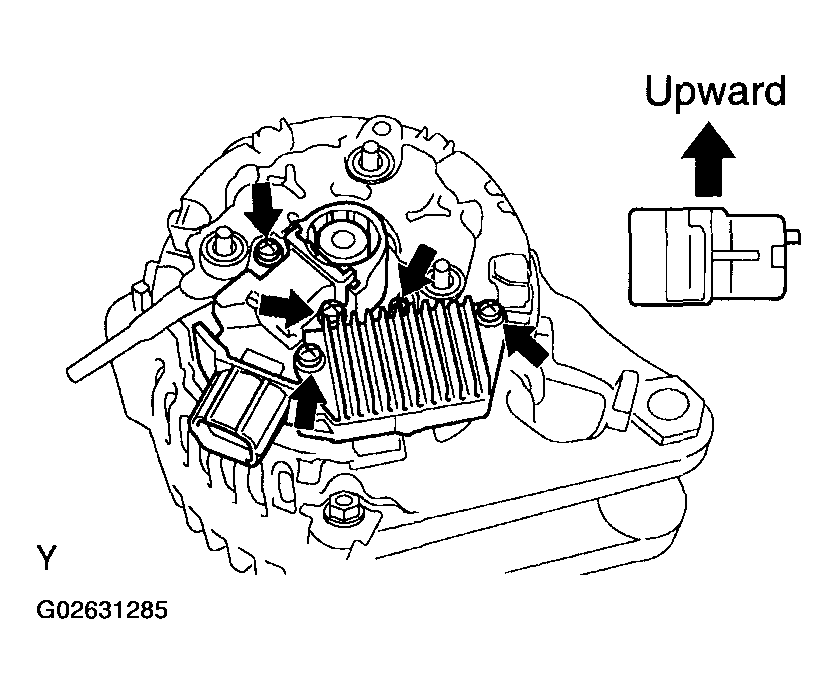 Upward

Y

G02631285