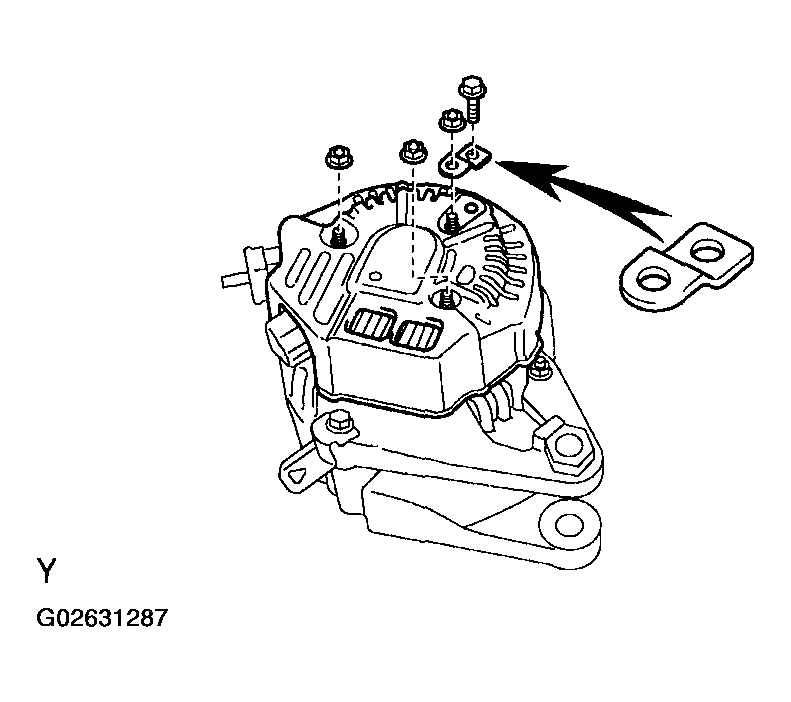 Y

G02631287