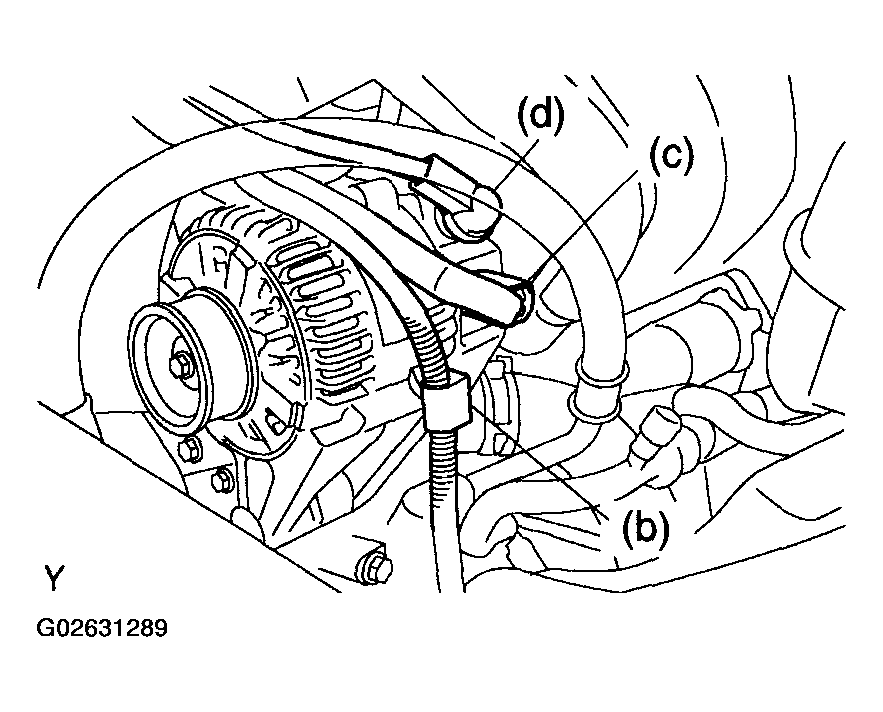 (d)
(c)
(b)
Y
G02631289