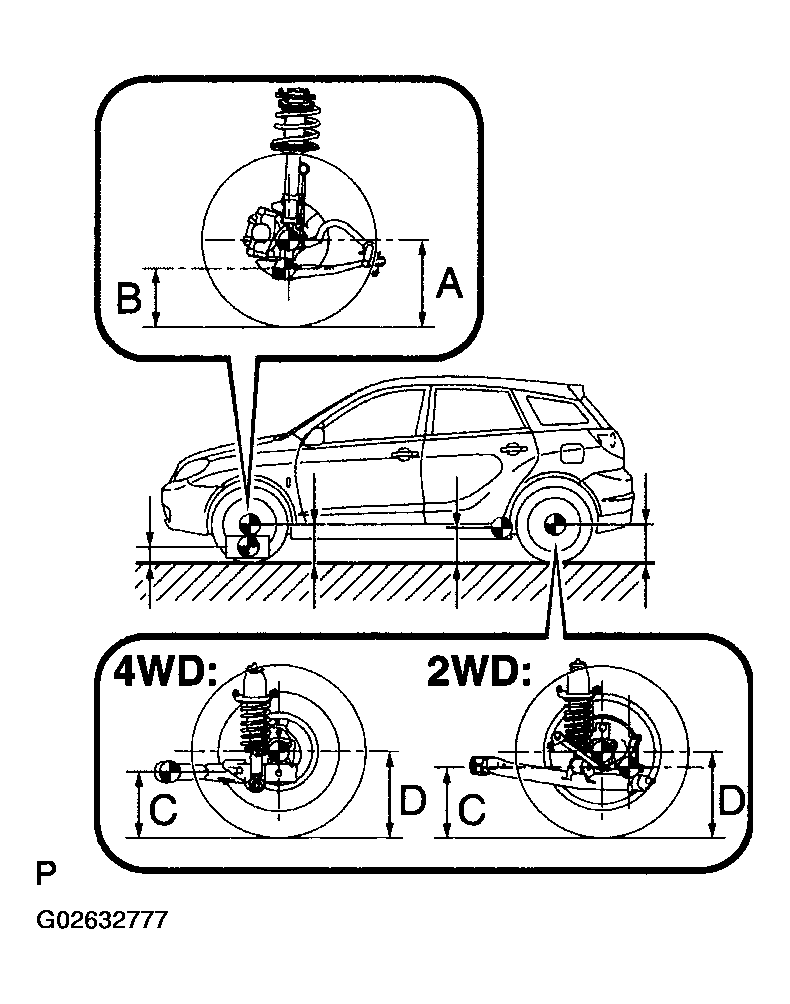 B
A
4WD:
C
D
2WD:
C
D
P
G02632777