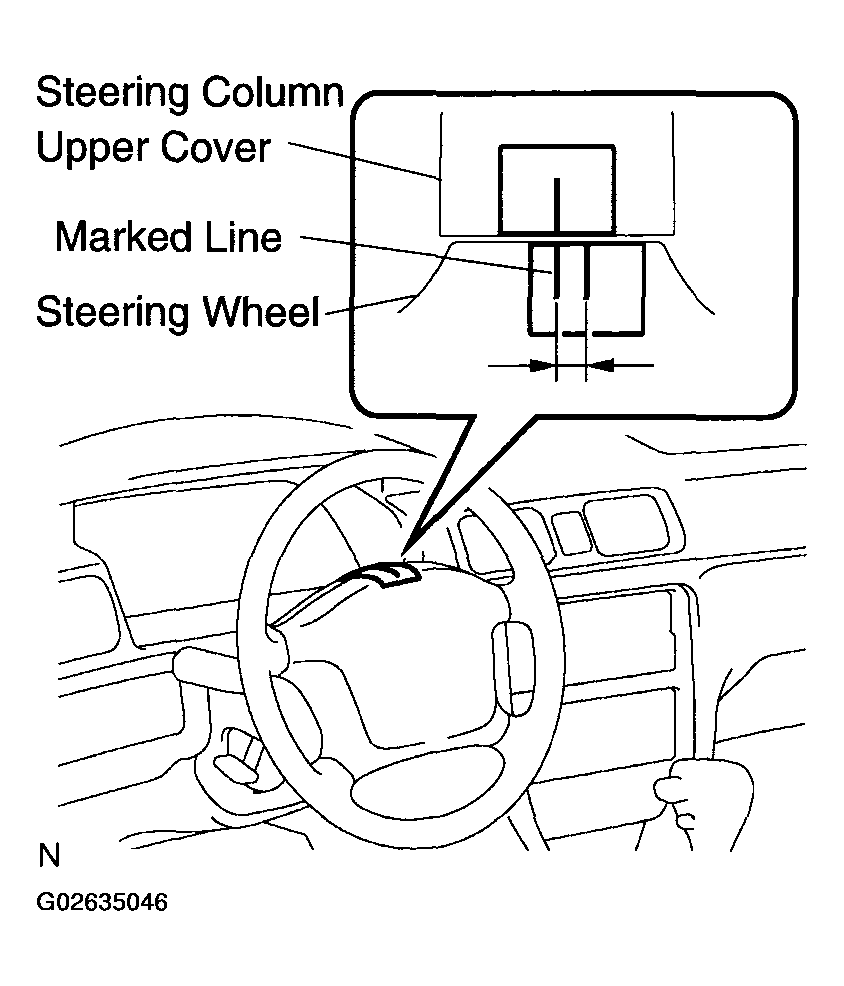 Steering Column Upper Cover

Marked Line

Steering Wheel

N

G02635046