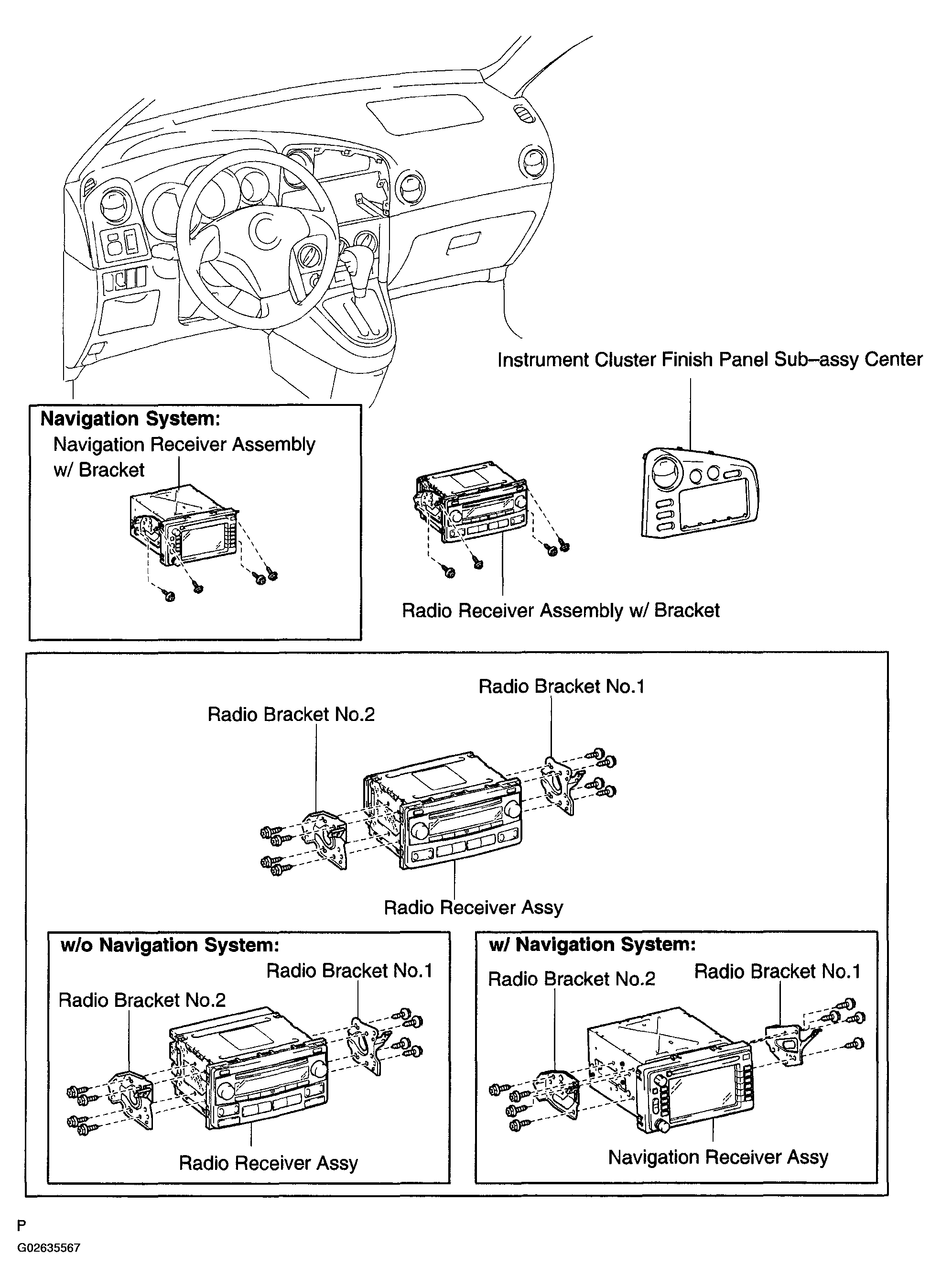 Instrument Cluster Finish Panel Sub–assy Center

Navigation System:
Navigation Receiver Assembly w/ Bracket

Radio Receiver Assembly w/ Bracket

Radio Bracket No.1
Radio Bracket No.2
Radio Receiver Assy

w/o Navigation System:
Radio Bracket No.1
Radio Bracket No.2
Radio Receiver Assy

w/ Navigation System:
Radio Bracket No.2
Radio Bracket No.1
Navigation Receiver Assy

P
G02635567